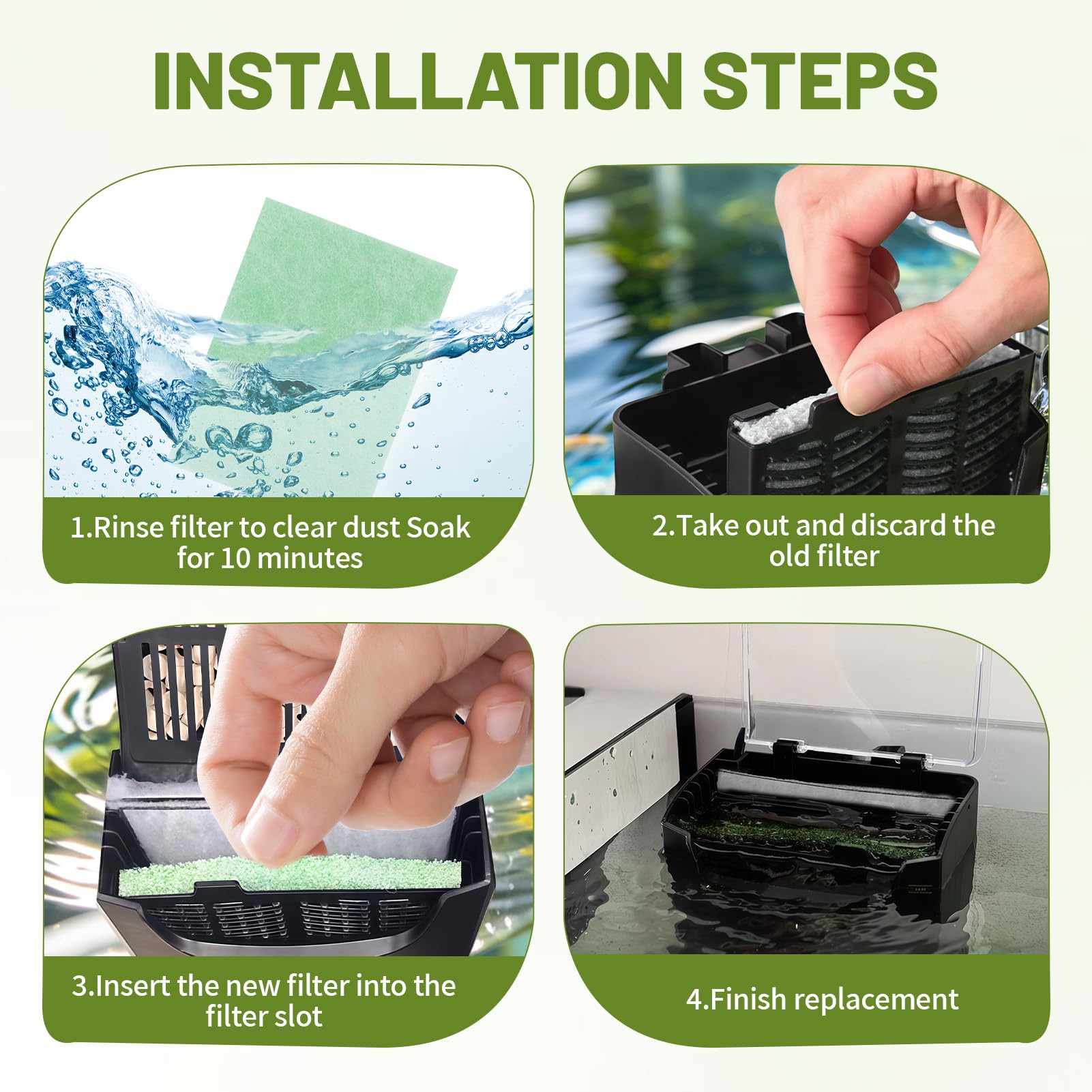 INSTALLATION STEPS

1.Rinse filter to clear dust Soak for 10 minutes

2.Take out and discard the old filter

3.Insert the new filter into the filter slot

4.Finish replacement