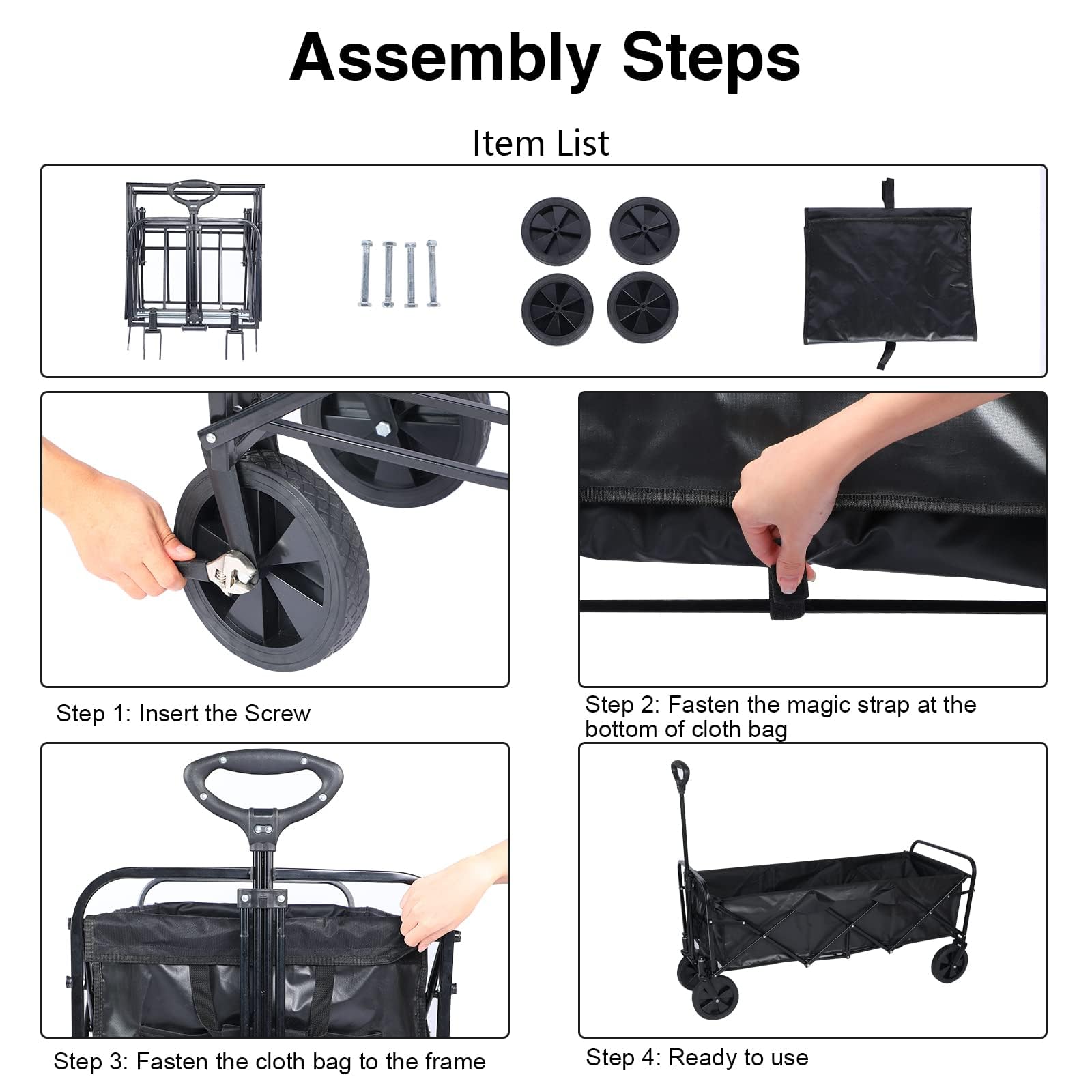 Assembly Steps

Item List

Step 1: Insert the Screw

Step 2: Fasten the magic strap at the bottom of cloth bag

Step 3: Fasten the cloth bag to the frame

Step 4: Ready to use