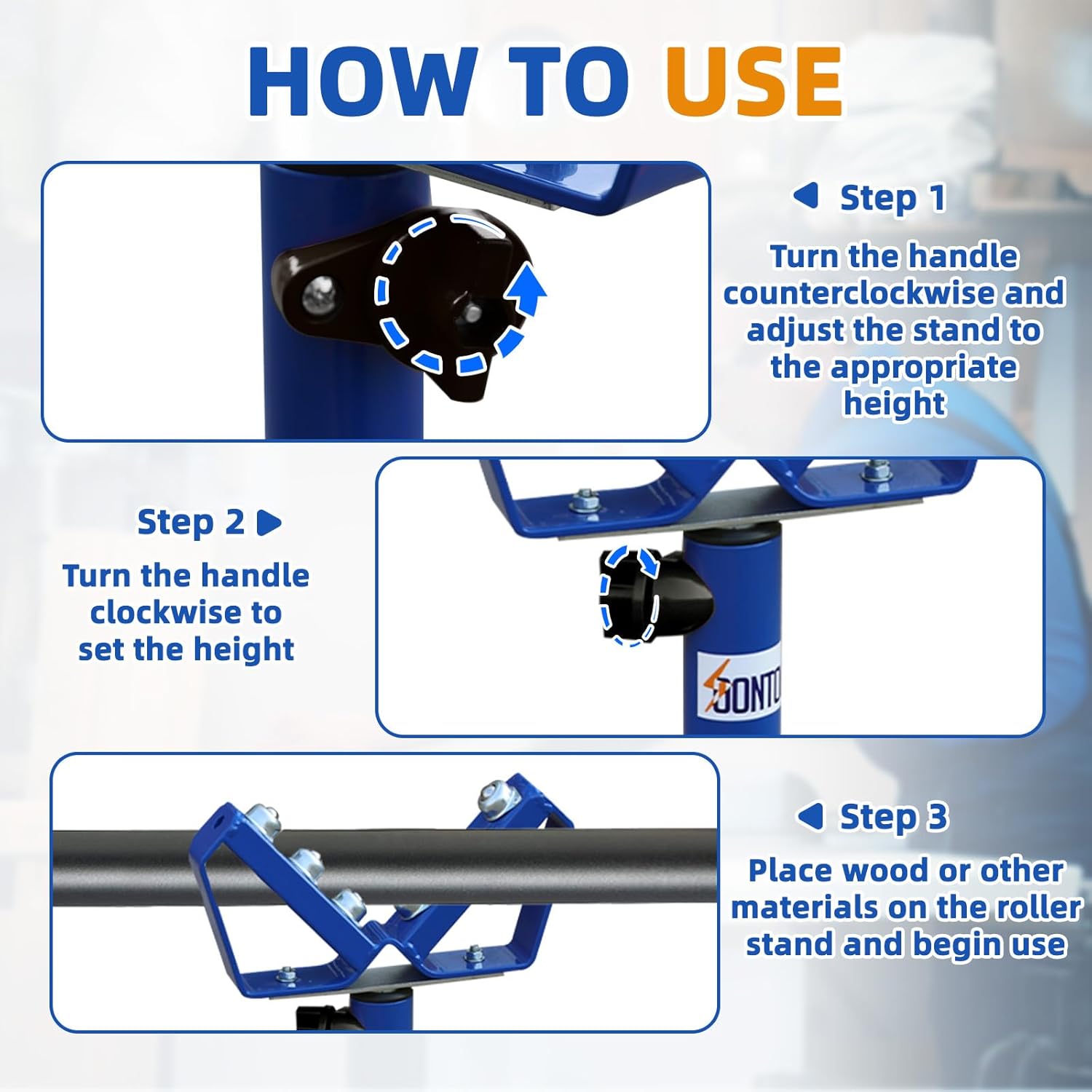 HOW TO USE

Step 1

Turn the handle counterclockwise and adjust the stand to the appropriate height

Step 2

Turn the handle clockwise to set the height

GONTO

Step 3

Place wood or other materials on the roller stand and begin use