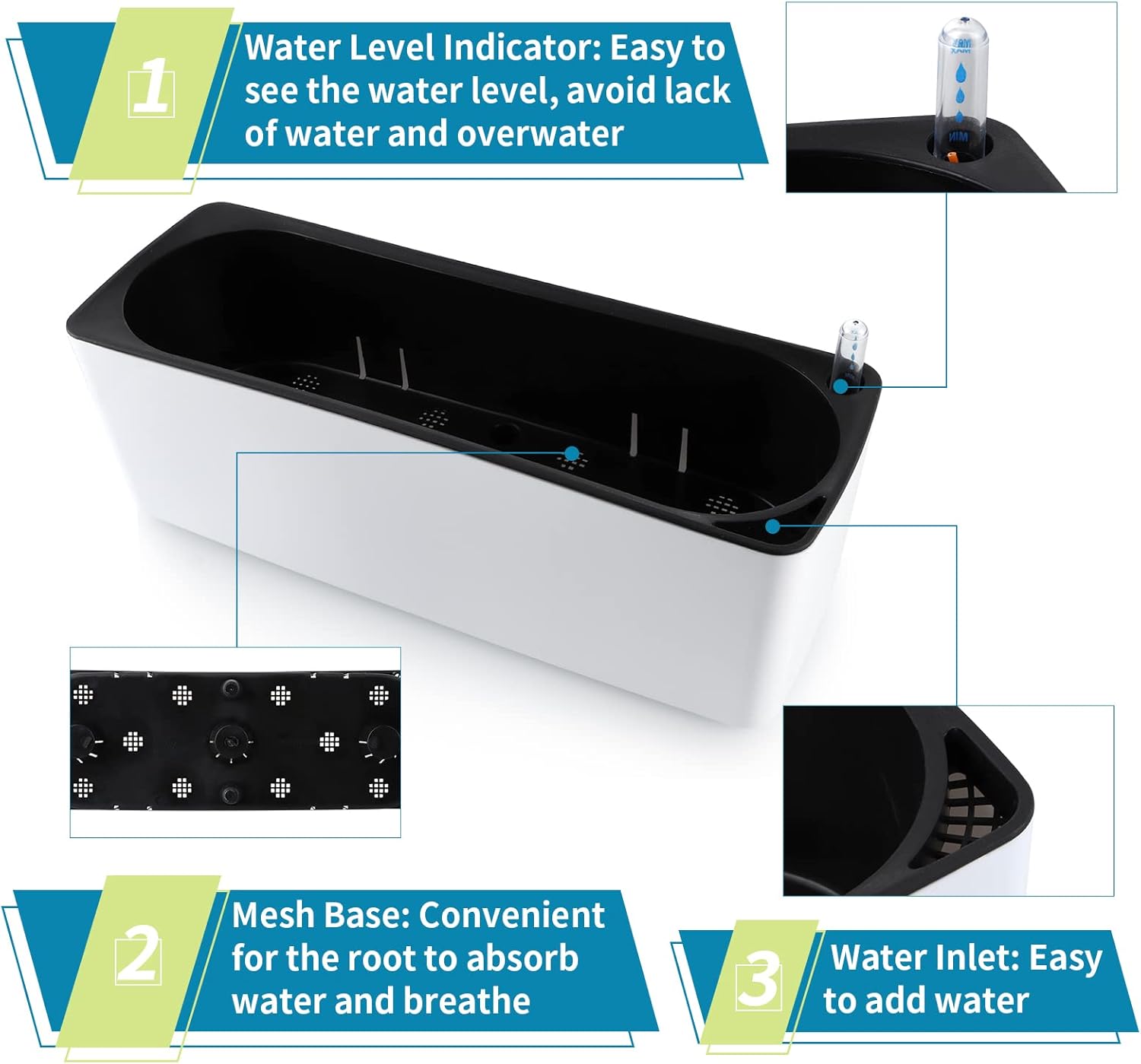 1

Water Level Indicator: Easy to see the water level, avoid lack of water and overwater

MAX

MIN

2

Mesh Base: Convenient for the root to absorb water and breathe

3

Water Inlet: Easy to add water