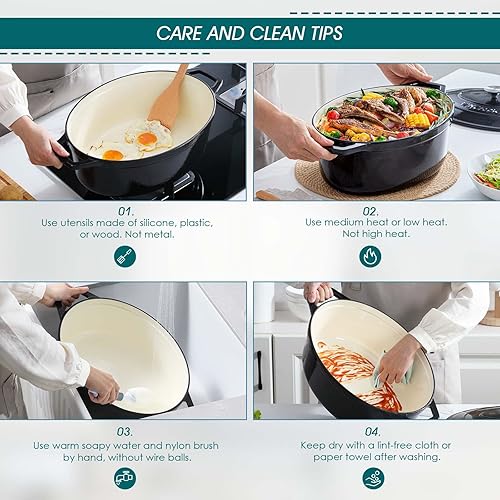 CARE AND CLEAN TIPS

01.
Use utensils made of silicone, plastic, or wood. Not metal.

02.
Use medium heat or low heat. Not high heat.

03.
Use warm soapy water and nylon brush by hand, without wire balls.

04.
Keep dry with a lint-free cloth or paper towel after washing.