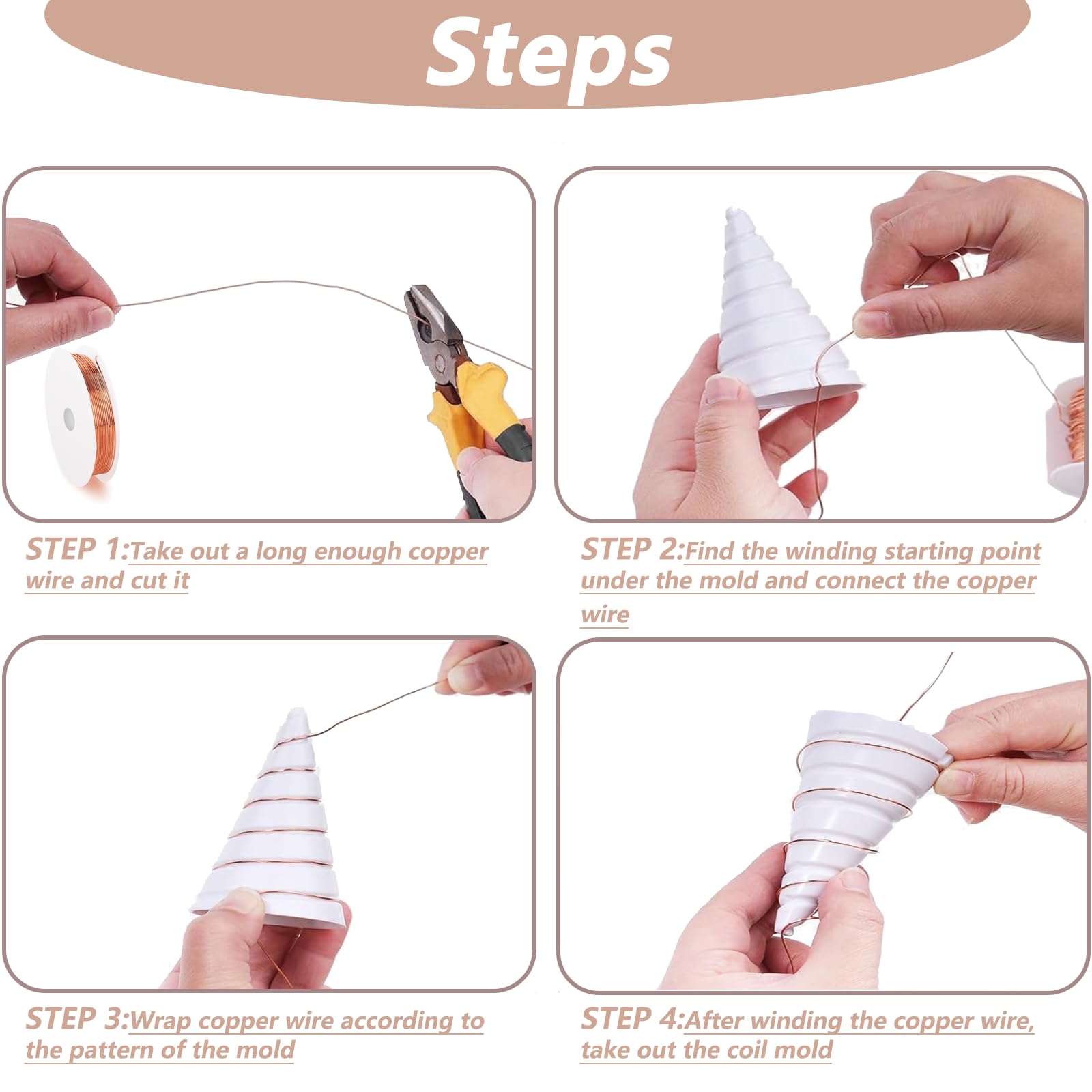 Steps

STEP 1:Take out a long enough copper wire and cut it

STEP 2:Find the winding starting point under the mold and connect the copper wire

STEP 3:Wrap copper wire according to the pattern of the mold

STEP 4:After winding the copper wire, take out the coil mold