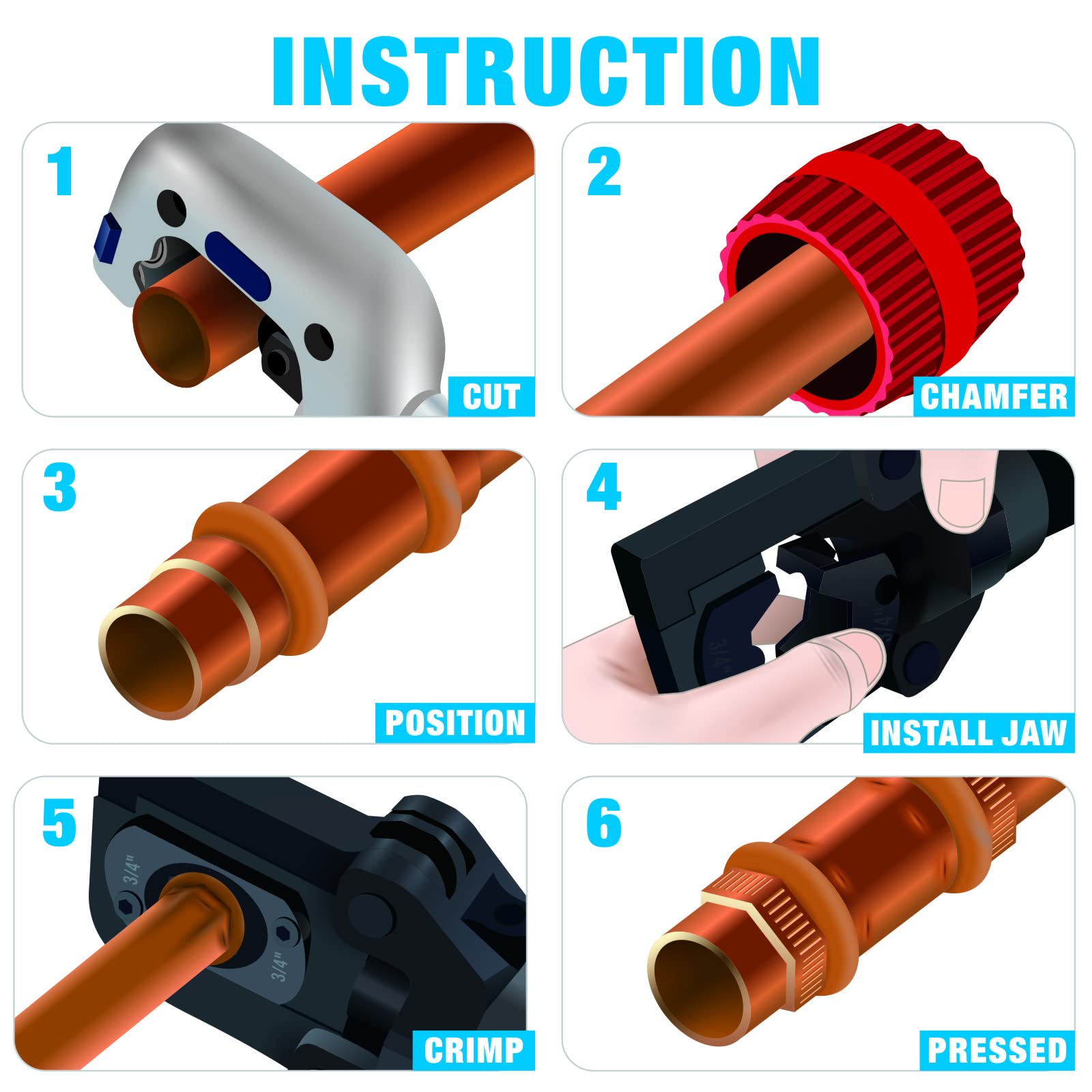 INSTRUCTION

1
CUT

2
CHAMFER

3
POSITION

4
3/4"
3/4"
INSTALL JAW

5
3/4"
3/4"
CRIMP

6
PRESSED