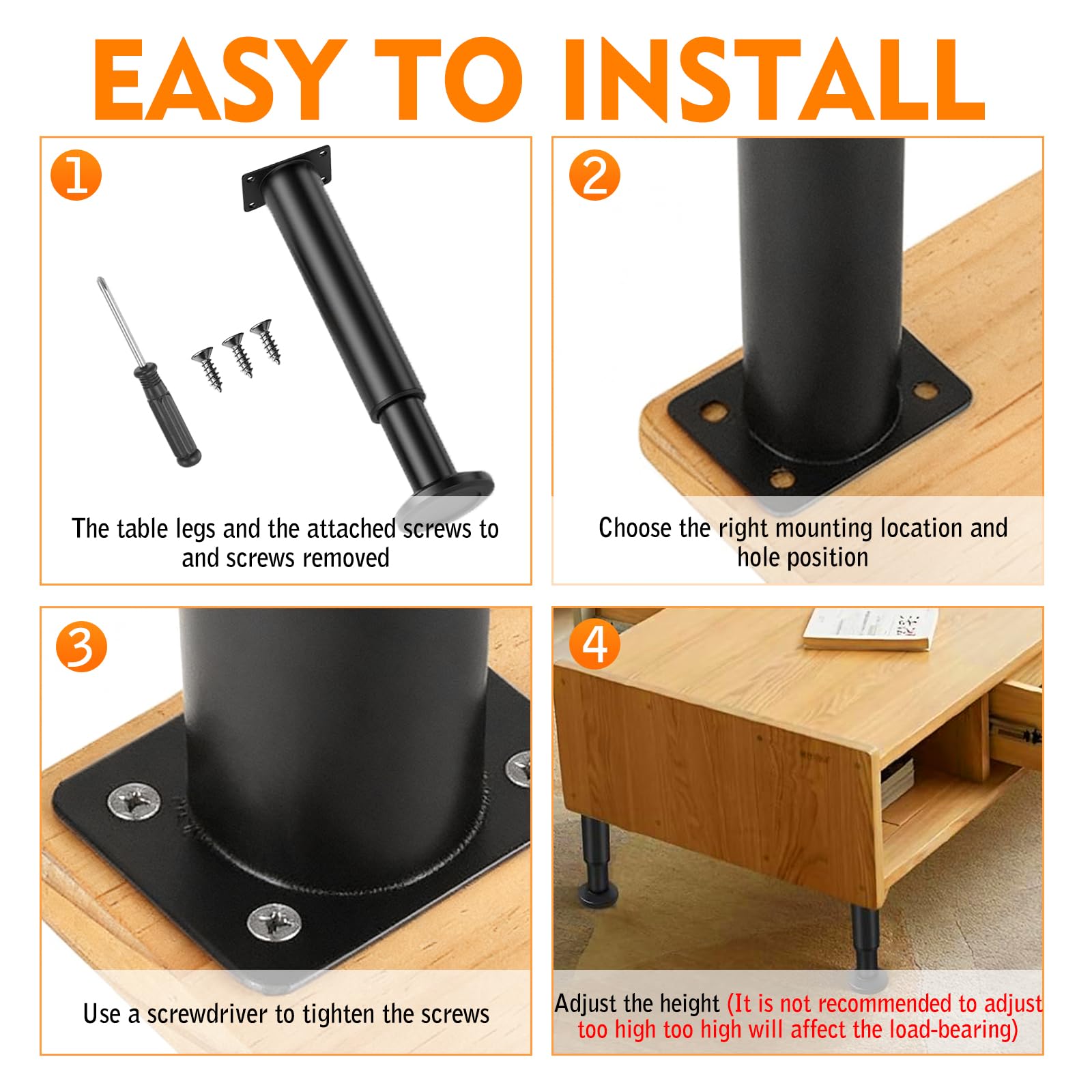 EASY TO INSTALL

1

The table legs and the attached screws to and screws removed

2

Choose the right mounting location and hole position

3

Use a screwdriver to tighten the screws

4

Adjust the height (It is not recommended to adjust too high too high will affect the load-bearing)