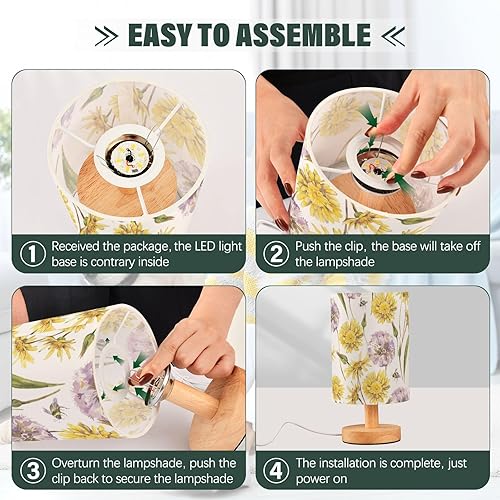 EASY TO ASSEMBLE

① Received the package, the LED light base is contrary inside

② Push the clip, the base will take off the lampshade

③ Overturn the lampshade, push the clip back to secure the lampshade

④ The installation is complete, just power on