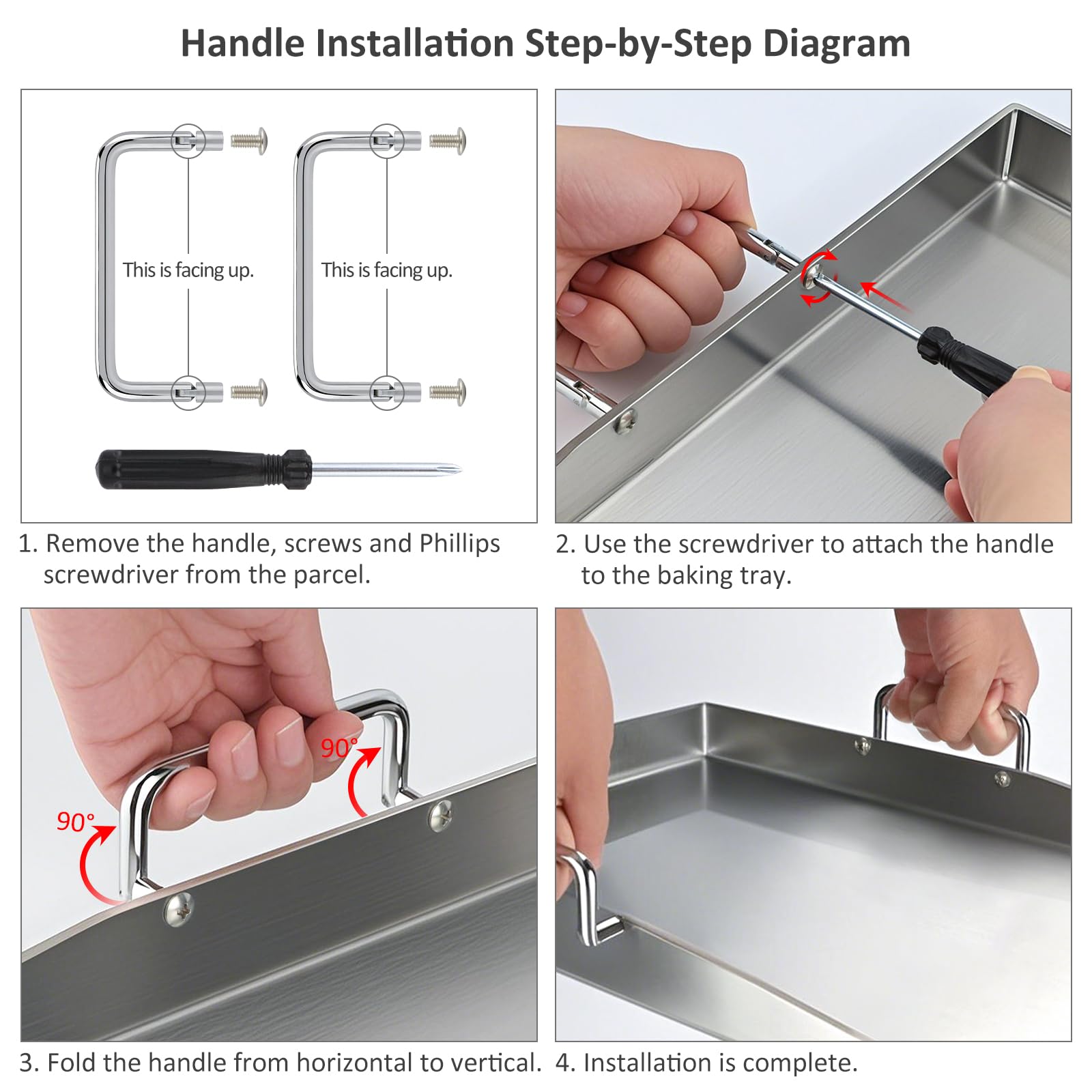 Handle Installation Step-by-Step Diagram

This is facing up.

This is facing up.

1. Remove the handle, screws and Phillips screwdriver from the parcel.

2. Use the screwdriver to attach the handle to the baking tray.

90°

90°

3. Fold the handle from horizontal to vertical.

4. Installation is complete.