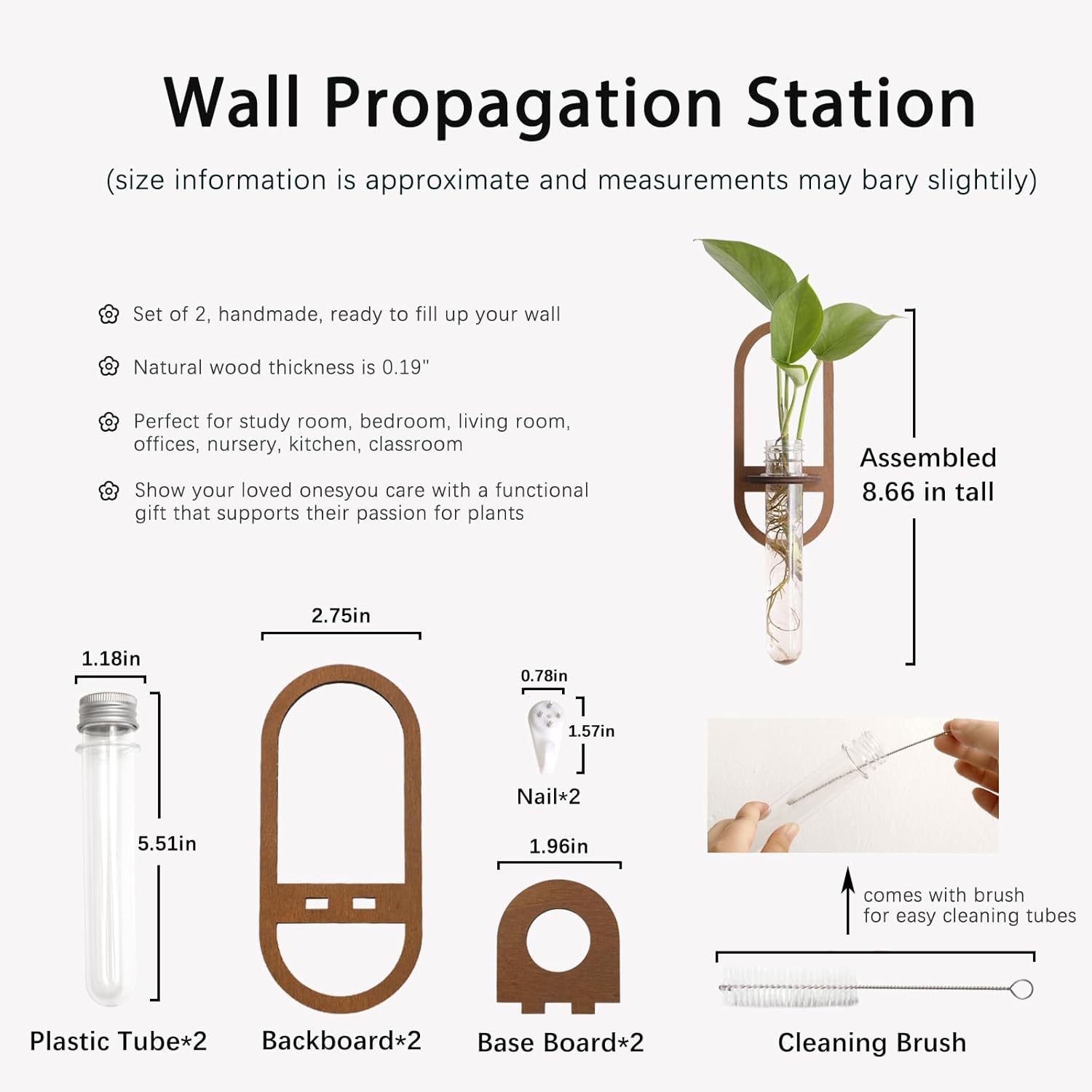 Wall Propagation Station

(size information is approximate and measurements may bary slightily)

Set of 2, handmade, ready to fill up your wall

Natural wood thickness is 0.19"

Perfect for study room, bedroom, living room, offices, nursery, kitchen, classroom

Show your loved onesyou care with a functional gift that supports their passion for plants

Assembled 8.66 in tall

1.18in

5.51in

Plastic Tube*2

2.75in

Backboard*2

0.78in

1.57in

Nail*2

1.96in

Base Board*2

comes with brush for easy cleaning tubes

Cleaning Brush