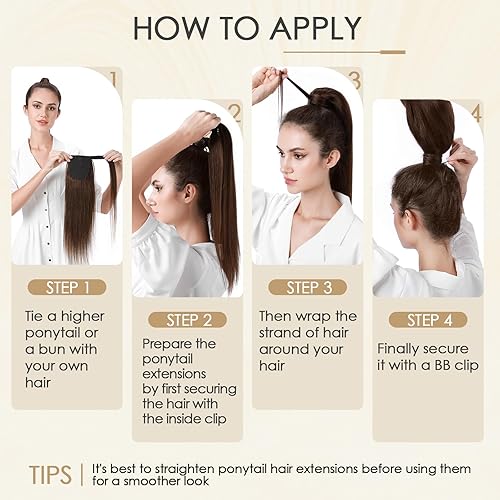 HOW TO APPLY

1

STEP 1

Tie a higher ponytail or a bun with your own hair

2

STEP 2

Prepare the ponytail extensions by first securing the hair with the inside clip

3

STEP 3

Then wrap the strand of hair around your hair

4

STEP 4

Finally secure it with a BB clip

TIPS | It's best to straighten ponytail hair extensions before using them for a smoother look