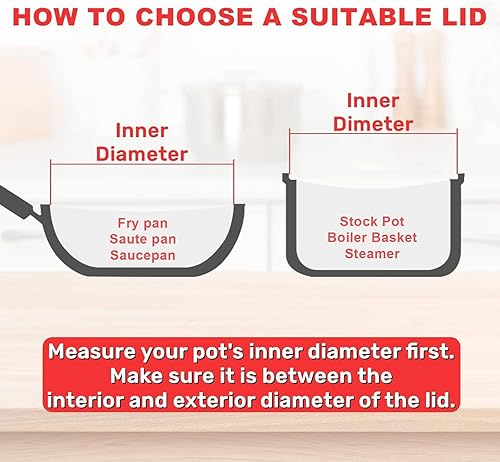 HOW TO CHOOSE A SUITABLE LID

Inner Diameter

Fry pan
Saute pan
Saucepan

Inner Dimeter

Stock Pot
Boiler Basket
Steamer

Measure your pot's inner diameter first. Make sure it is between the interior and exterior diameter of the lid.