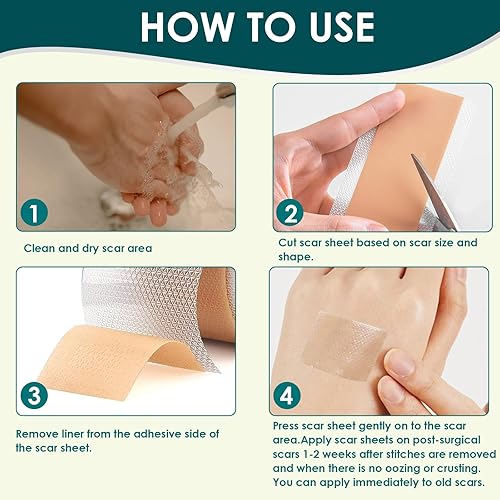 HOW TO USE

1

Clean and dry scar area

2

Cut scar sheet based on scar size and shape.

3

Remove liner from the adhesive side of the scar sheet.

4

Press scar sheet gently on to the scar area.Apply scar sheets on post-surgical scars 1-2 weeks after stitches are removed and when there is no oozing or crusting. You can apply immediately to old scars.