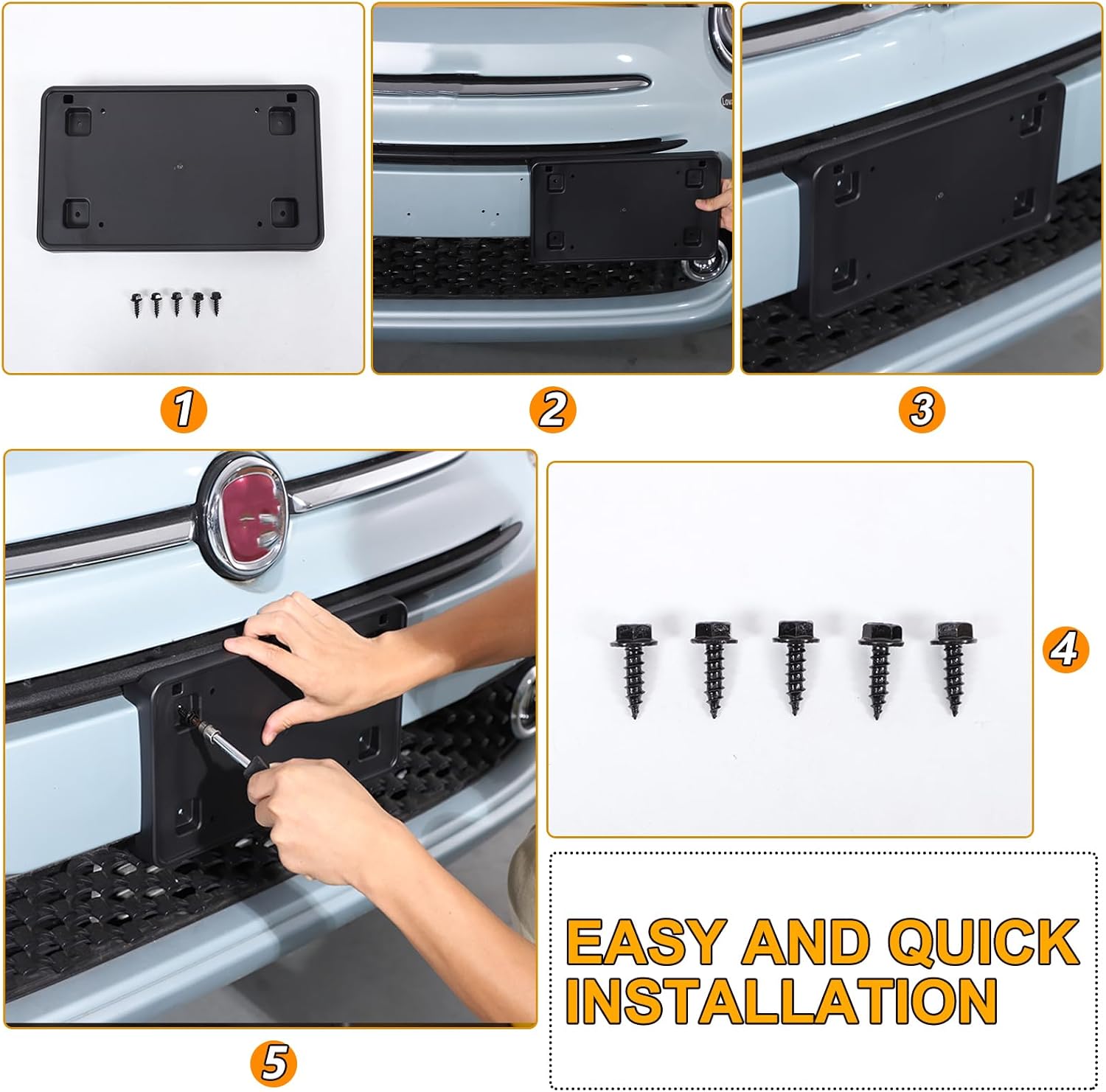 1

2

3

4

5

EASY AND QUICK INSTALLATION