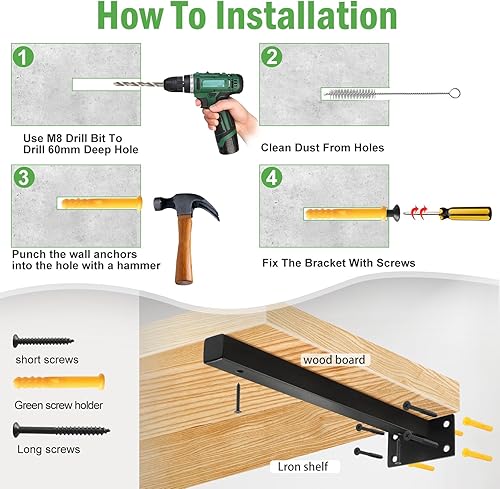 How To Installation

1

Use M8 Drill Bit To Drill 60mm Deep Hole

2

Clean Dust From Holes

3

Punch the wall anchors into the hole with a hammer

4

Fix The Bracket With Screws

short screws

Green screw holder

Long screws

wood board

Lron shelf