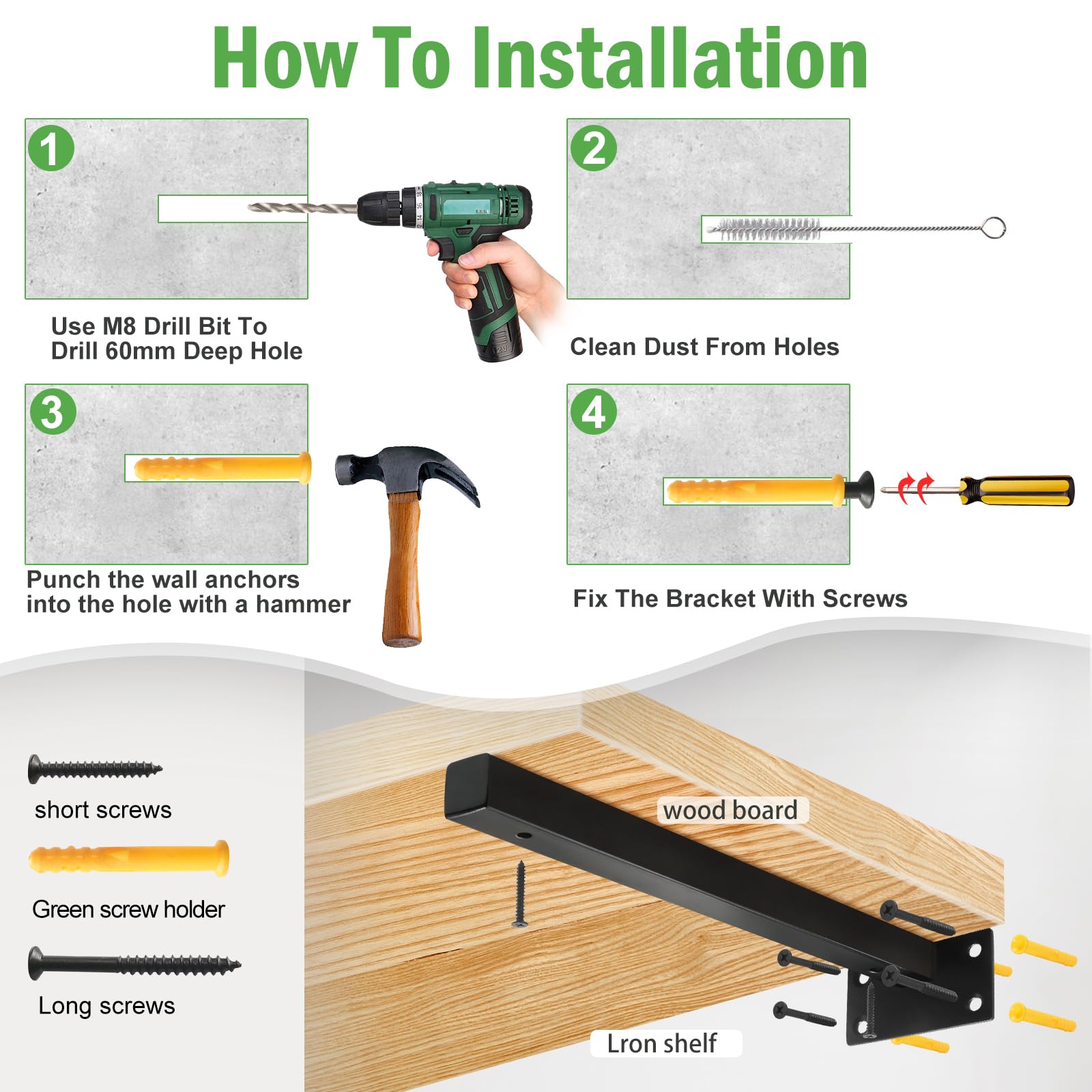 How To Installation

1

Use M8 Drill Bit To Drill 60mm Deep Hole

2

Clean Dust From Holes

3

Punch the wall anchors into the hole with a hammer

4

Fix The Bracket With Screws

short screws

Green screw holder

Long screws

wood board

Lron shelf