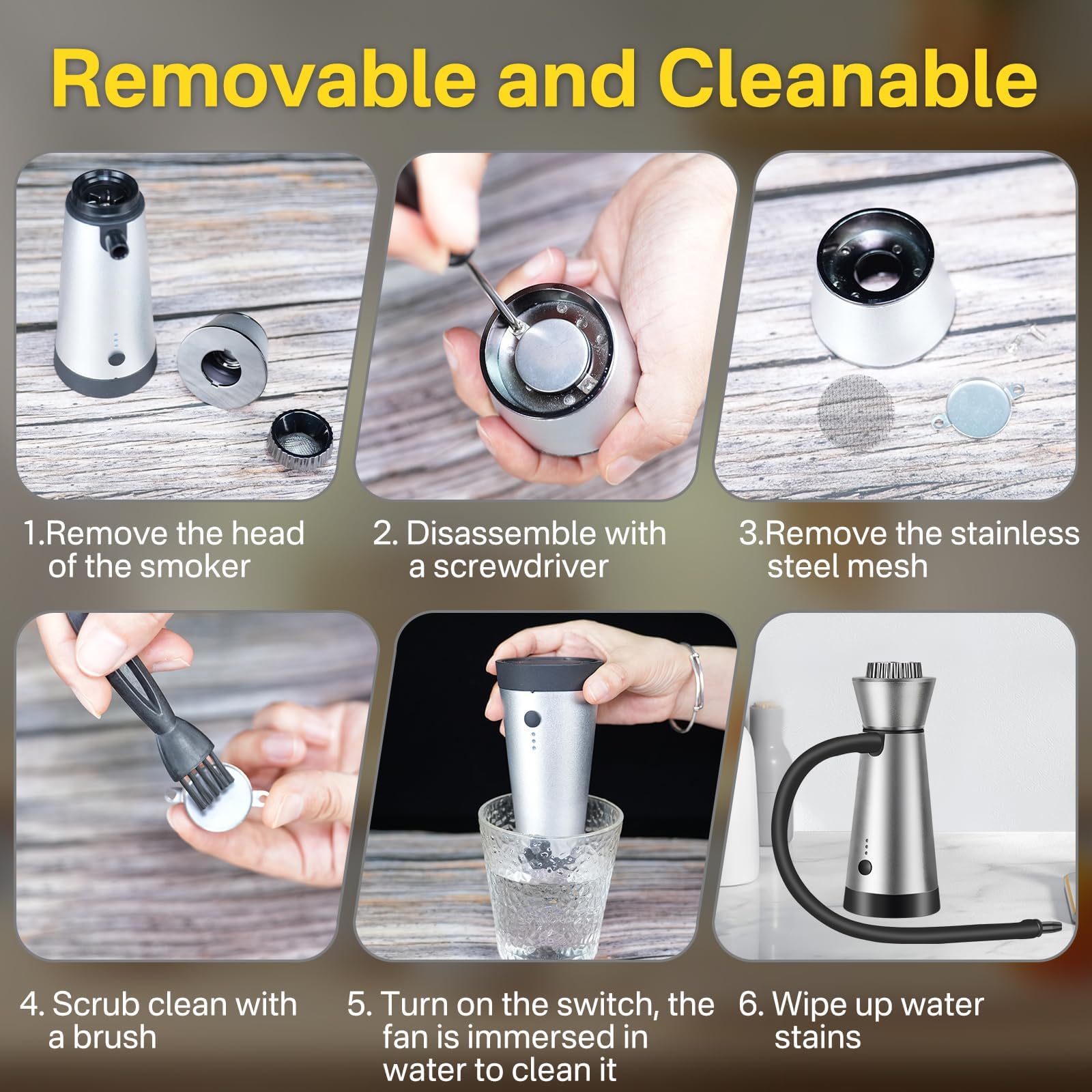 Removable and Cleanable

1.Remove the head of the smoker

2. Disassemble with a screwdriver

3.Remove the stainless steel mesh

4. Scrub clean with a brush

5. Turn on the switch, the fan is immersed in water to clean it

6. Wipe up water stains