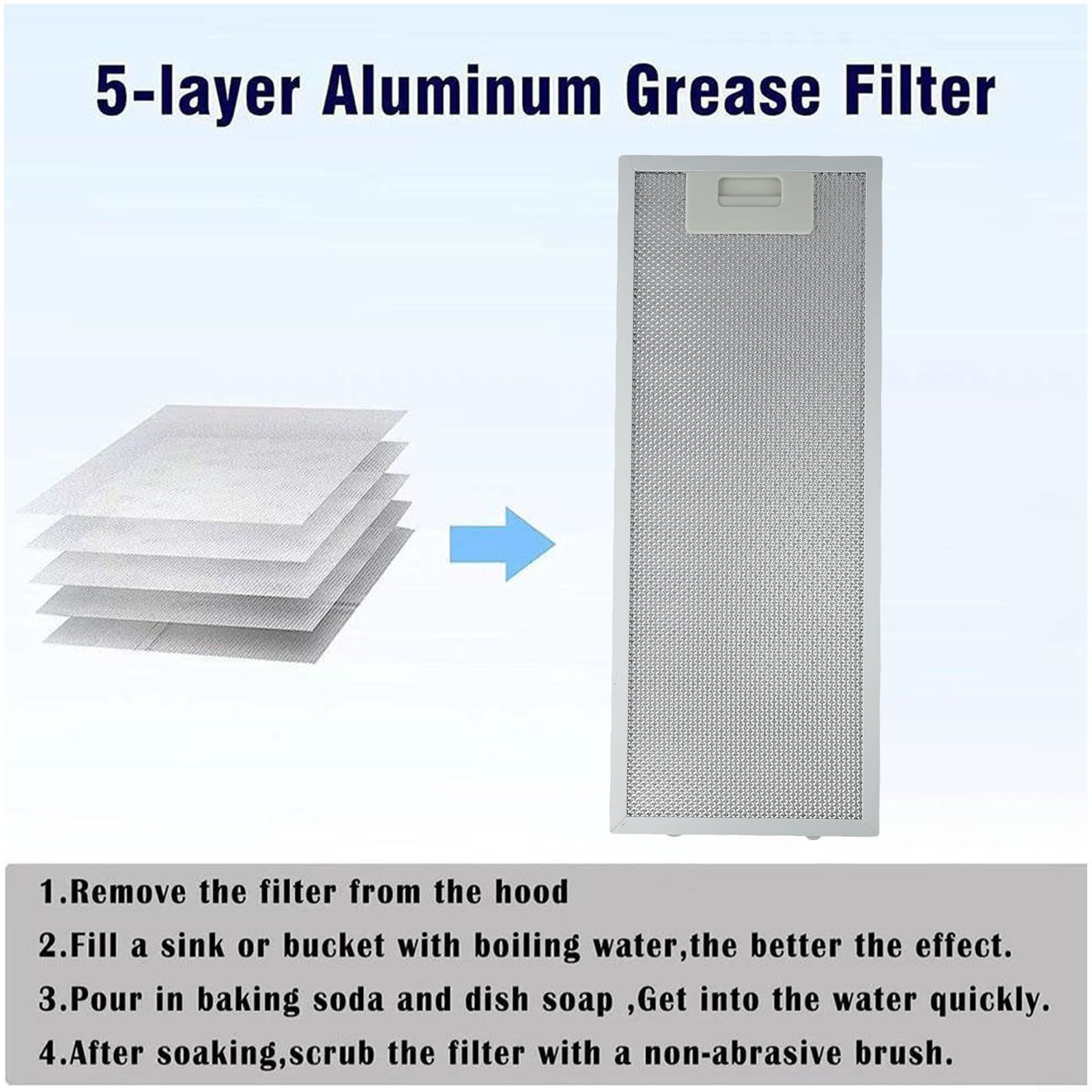 5-layer Aluminum Grease Filter

1.Remove the filter from the hood

2.Fill a sink or bucket with boiling water,the better the effect.

3.Pour in baking soda and dish soap ,Get into the water quickly.

4.After soaking,scrub the filter with a non-abrasive brush.