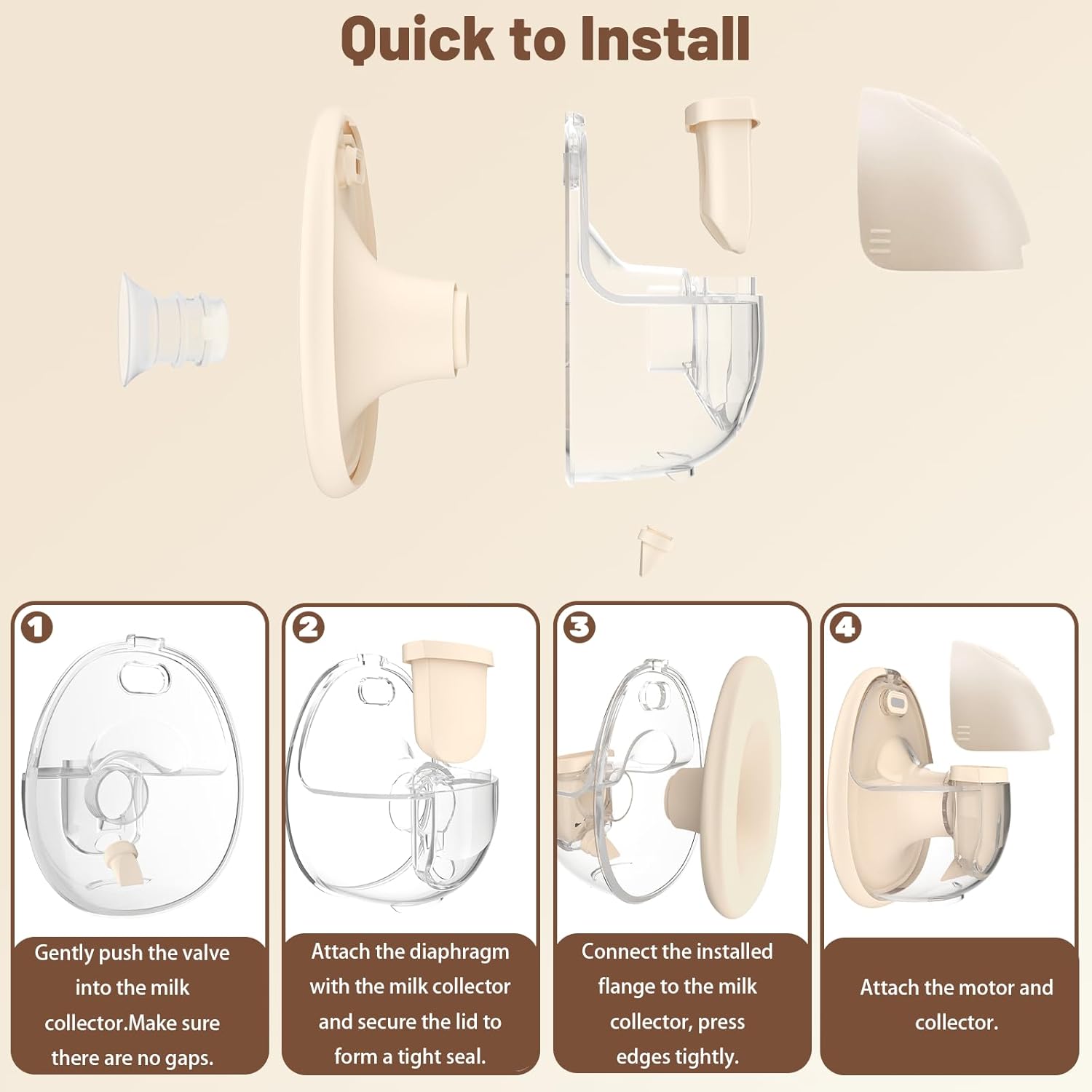 Quick to Install

1
Gently push the valve into the milk collector.Make sure there are no gaps.

2
Attach the diaphragm with the milk collector and secure the lid to form a tight seal.

3
Connect the installed flange to the milk collector, press edges tightly.

4
Attach the motor and collector.