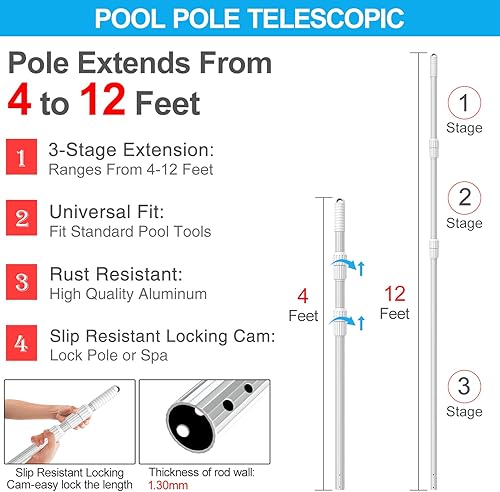 POOL POLE TELESCOPIC

Pole Extends From
4 to 12 Feet

1 3-Stage Extension:
Ranges From 4-12 Feet

2 Universal Fit:
Fit Standard Pool Tools

3 Rust Resistant:
High Quality Aluminum

4 Slip Resistant Locking Cam:
Lock Pole or Spa

Slip Resistant Locking Cam-easy lock the length

Thickness of rod wall: 1.30mm

4 Feet

12 Feet

1 Stage

2 Stage

3 Stage