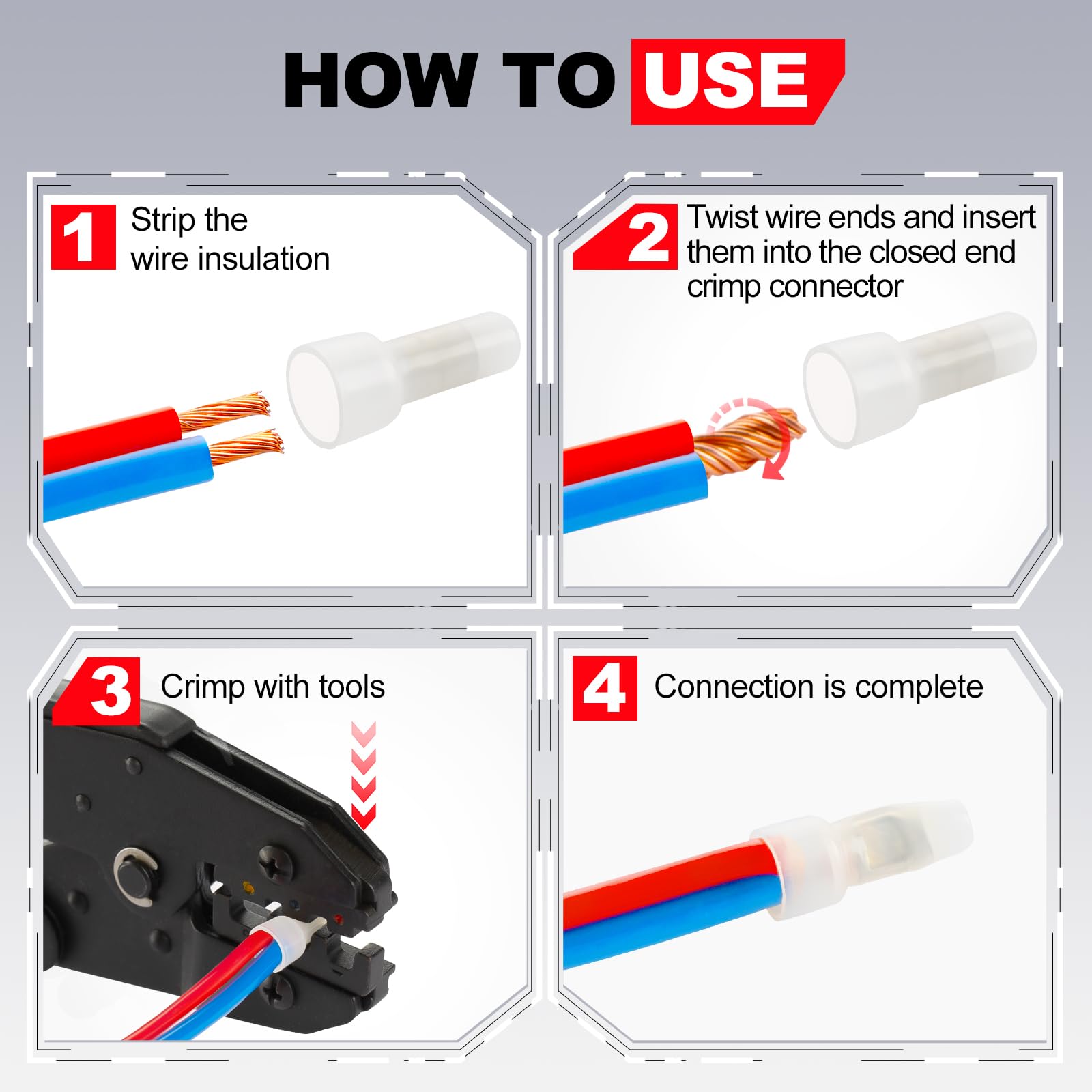 HOW TO USE

1 Strip the wire insulation

2 Twist wire ends and insert them into the closed end crimp connector

3 Crimp with tools

4 Connection is complete