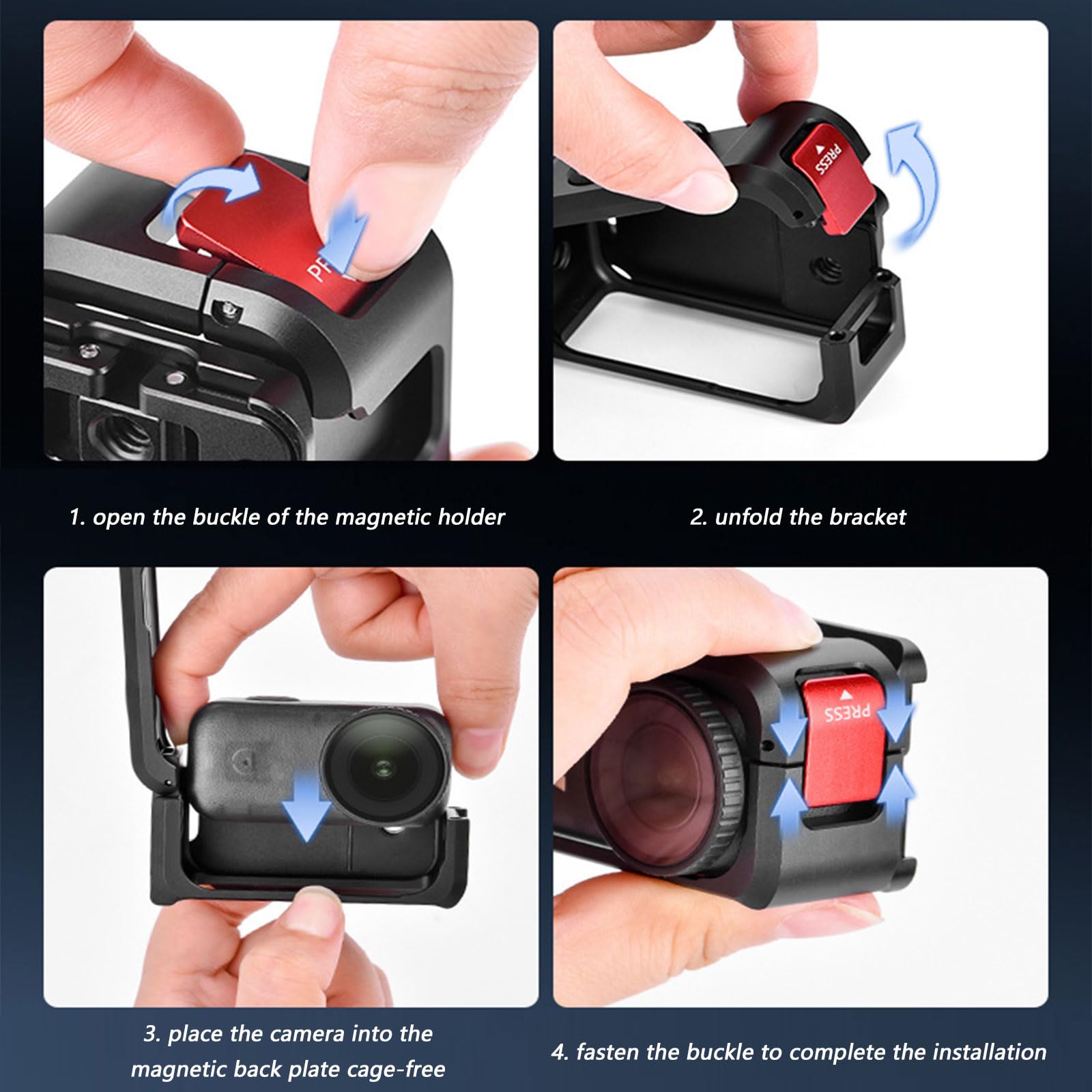 PR

PRESS

1. open the buckle of the magnetic holder

2. unfold the bracket

PRESS

3. place the camera into the magnetic back plate cage-free

4. fasten the buckle to complete the installation