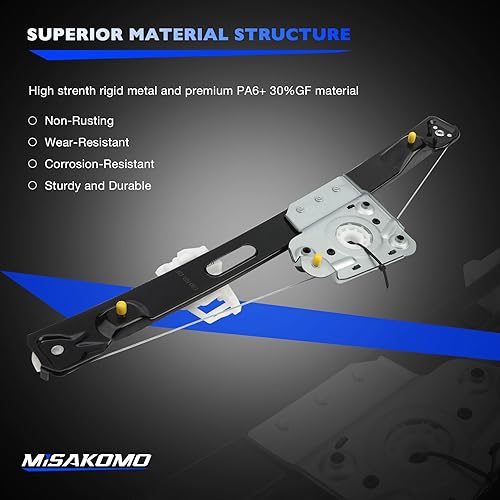 SUPERIOR MATERIAL STRUCTURE

High strenth rigid metal and premium PA6+ 30%GF material

Non-Rusting
Wear-Resistant
Corrosion-Resistant
Sturdy and Durable

MISAKOMO