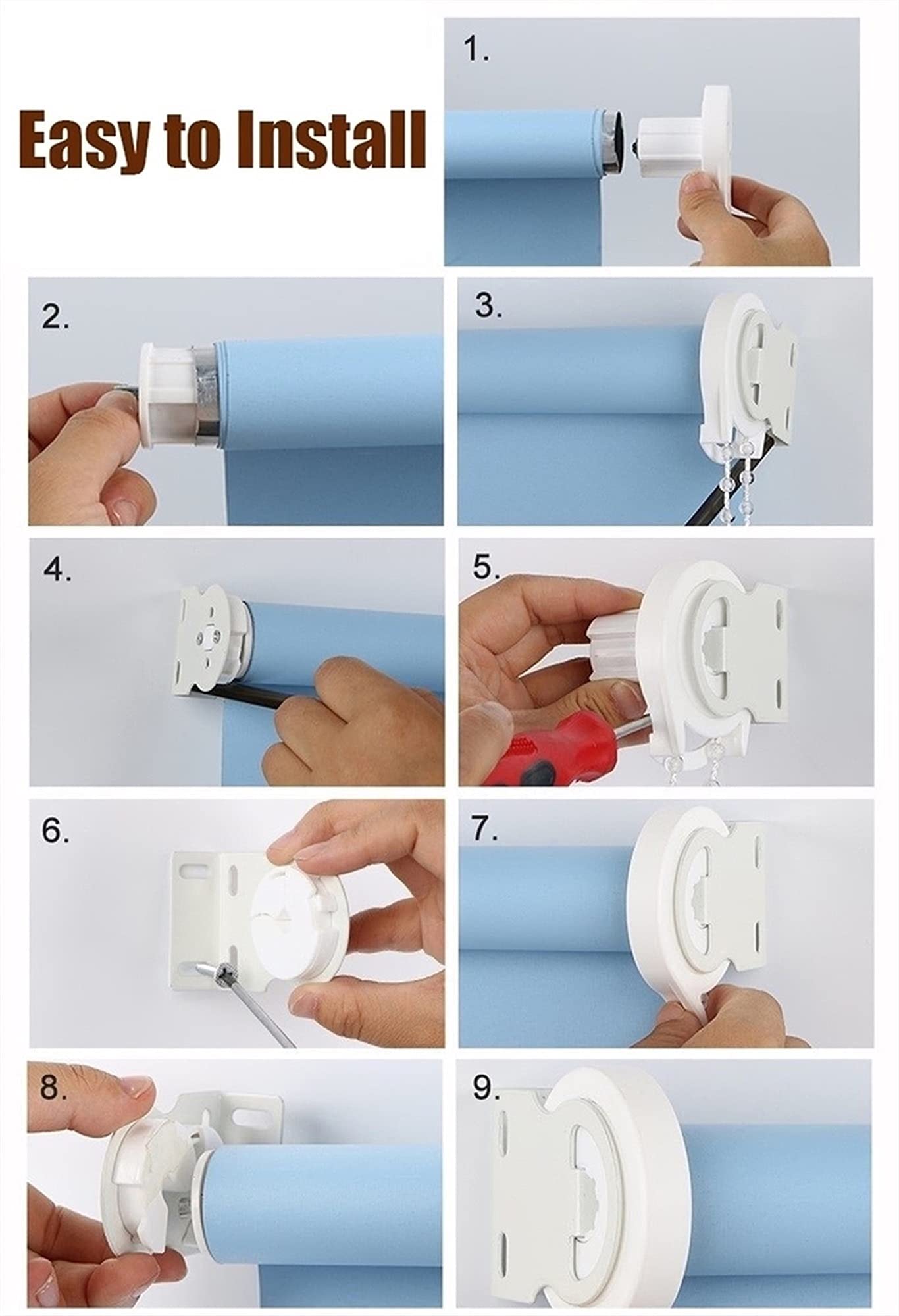 Easy to Install

1.

2.

3.

4.

5.

6.

7.

8.

9.