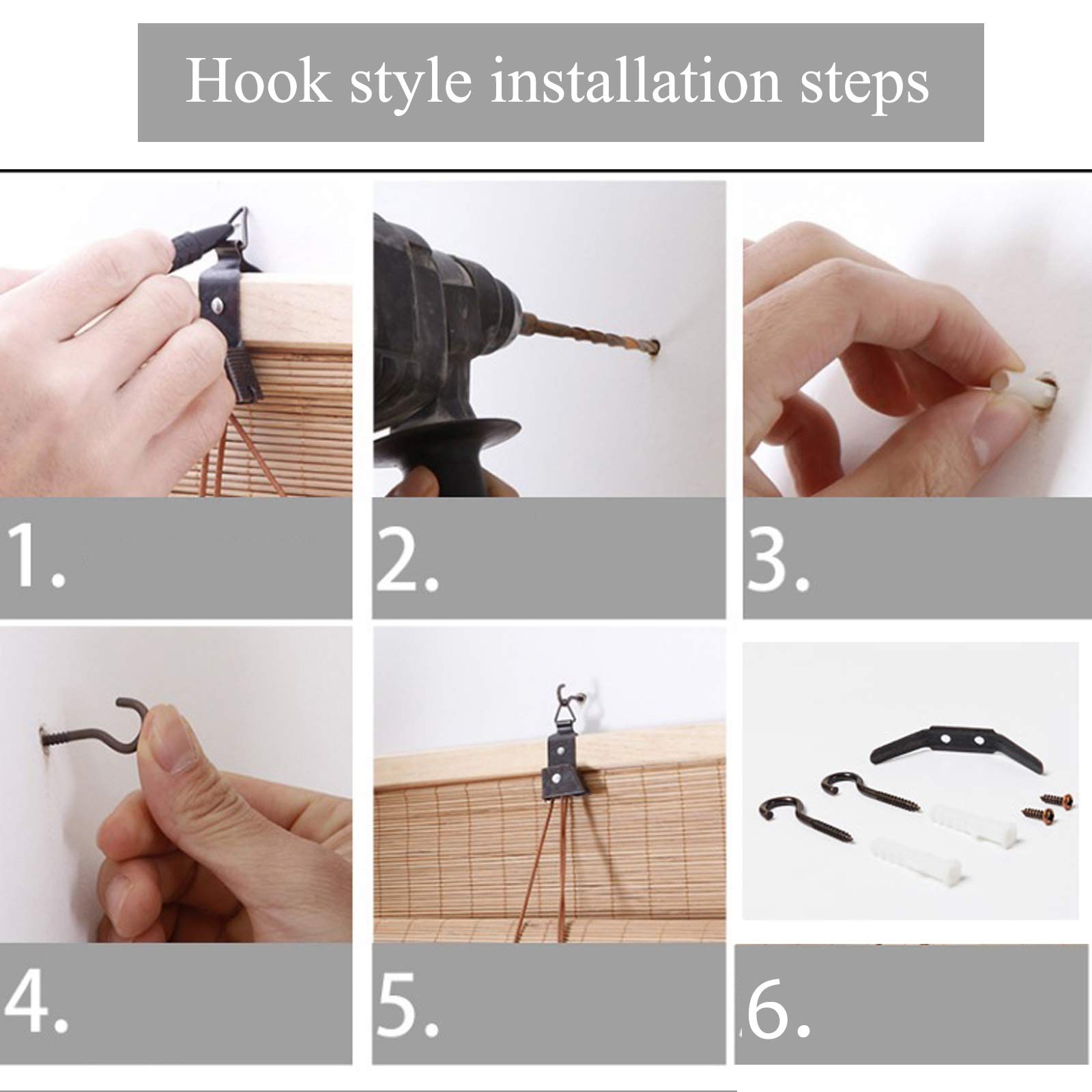 Hook style installation steps

1.

2.

3.

4.

5.

6.