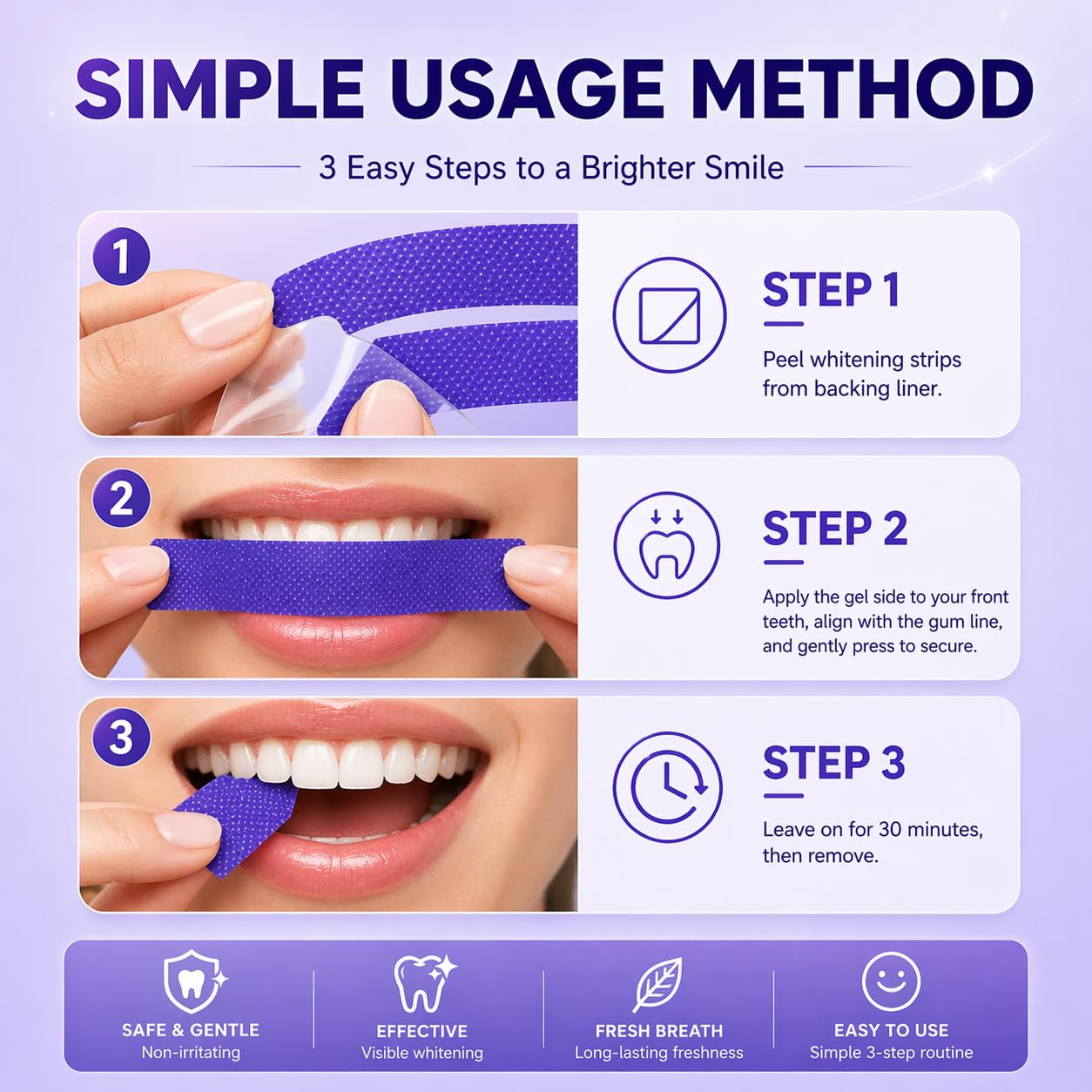 SIMPLE USAGE METHOD

3 Easy Steps to a Brighter Smile

1

STEP 1

Peel whitening strips from backing liner.

2

STEP 2

Apply the gel side to your front teeth, align with the gum line, and gently press to secure.

3

STEP 3

Leave on for 30 minutes, then remove.

SAFE & GENTLE
Non-irritating

EFFECTIVE
Visible whitening

FRESH BREATH
Long-lasting freshness

EASY TO USE
Simple 3-step routine