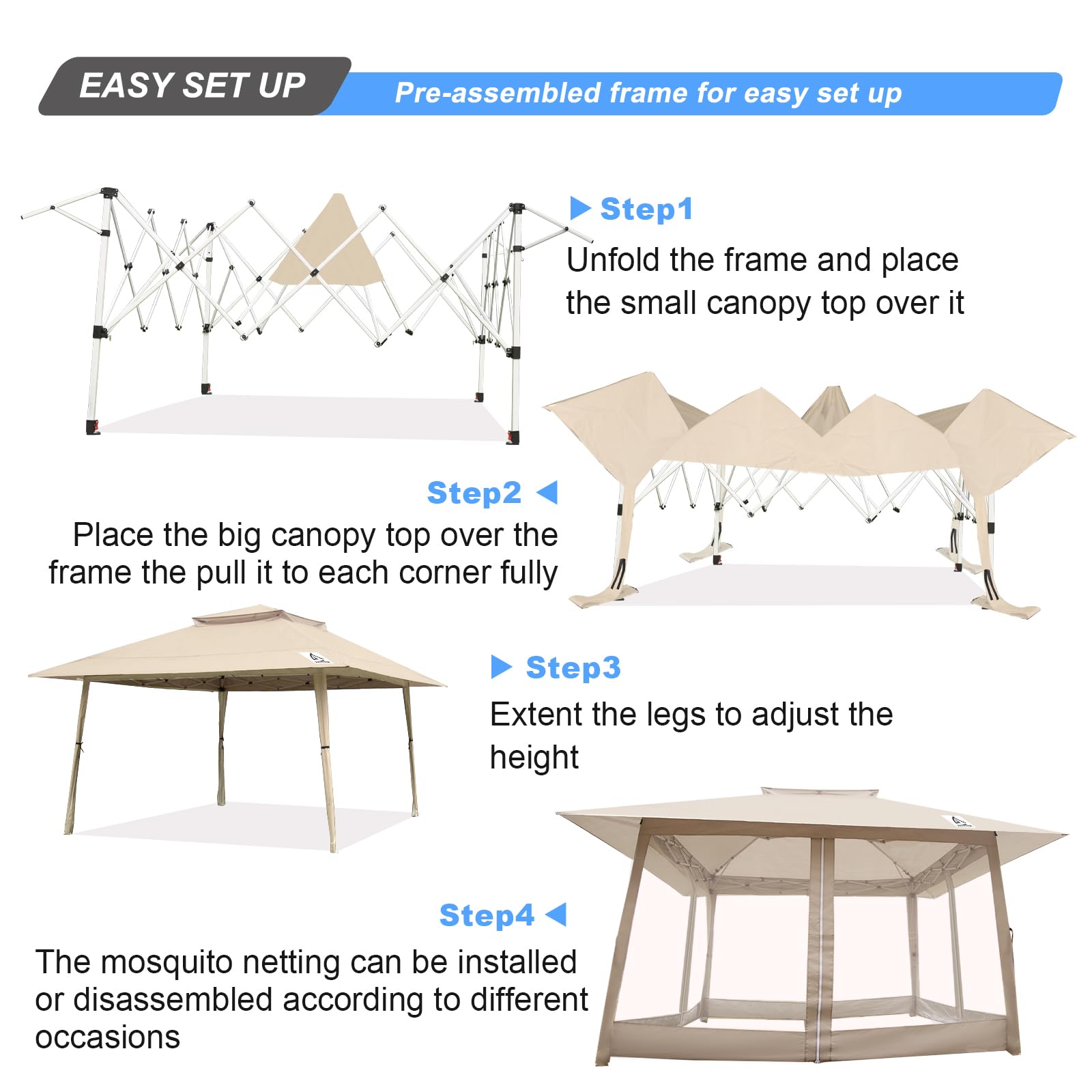 EASY SET UP

Pre-assembled frame for easy set up

Step1

Unfold the frame and place the small canopy top over it

Step2

Place the big canopy top over the frame the pull it to each corner fully

Step3

Extent the legs to adjust the height

Step4

The mosquito netting can be installed or disassembled according to different occasions