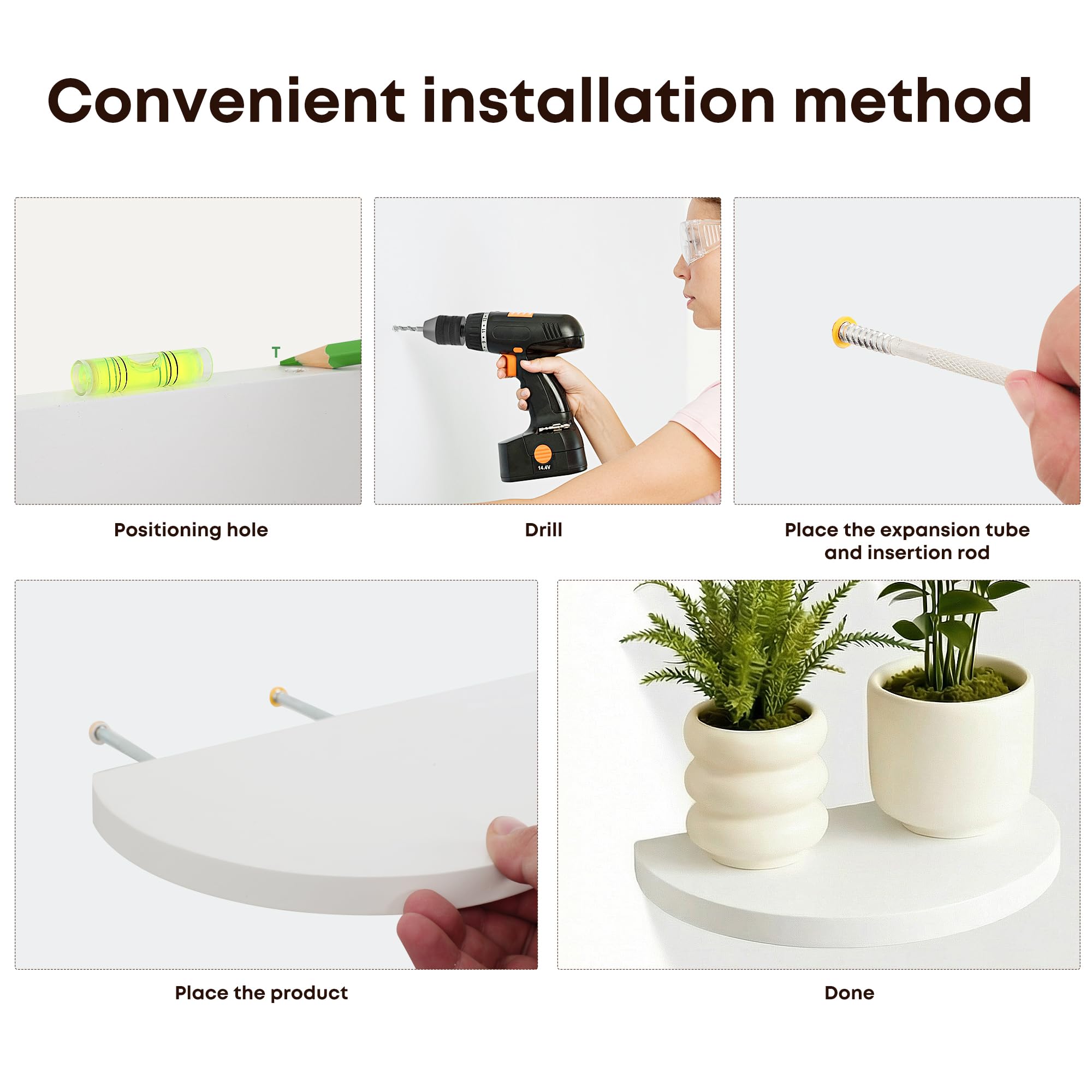 Convenient installation method

T

14.4V

Positioning hole

Drill

Place the expansion tube and insertion rod

Place the product

Done