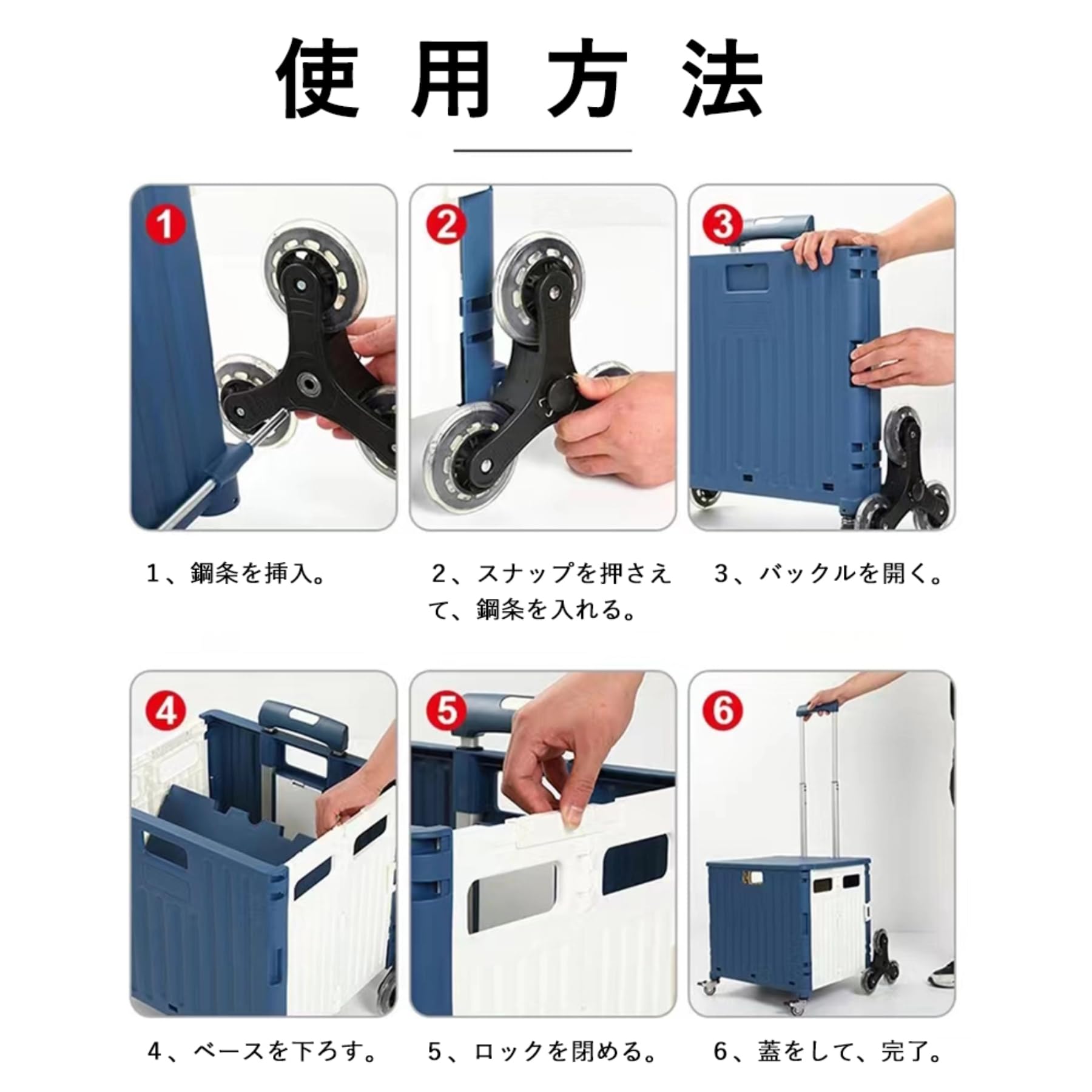 使用方法

1

2

3

1、鋼条を挿入。

2、スナップを押さえて、鋼条を入れる。

3、バックルを開く。

4

5

6

4、ベースを下ろす。

5、ロックを閉める。

6、蓋をして、完了。