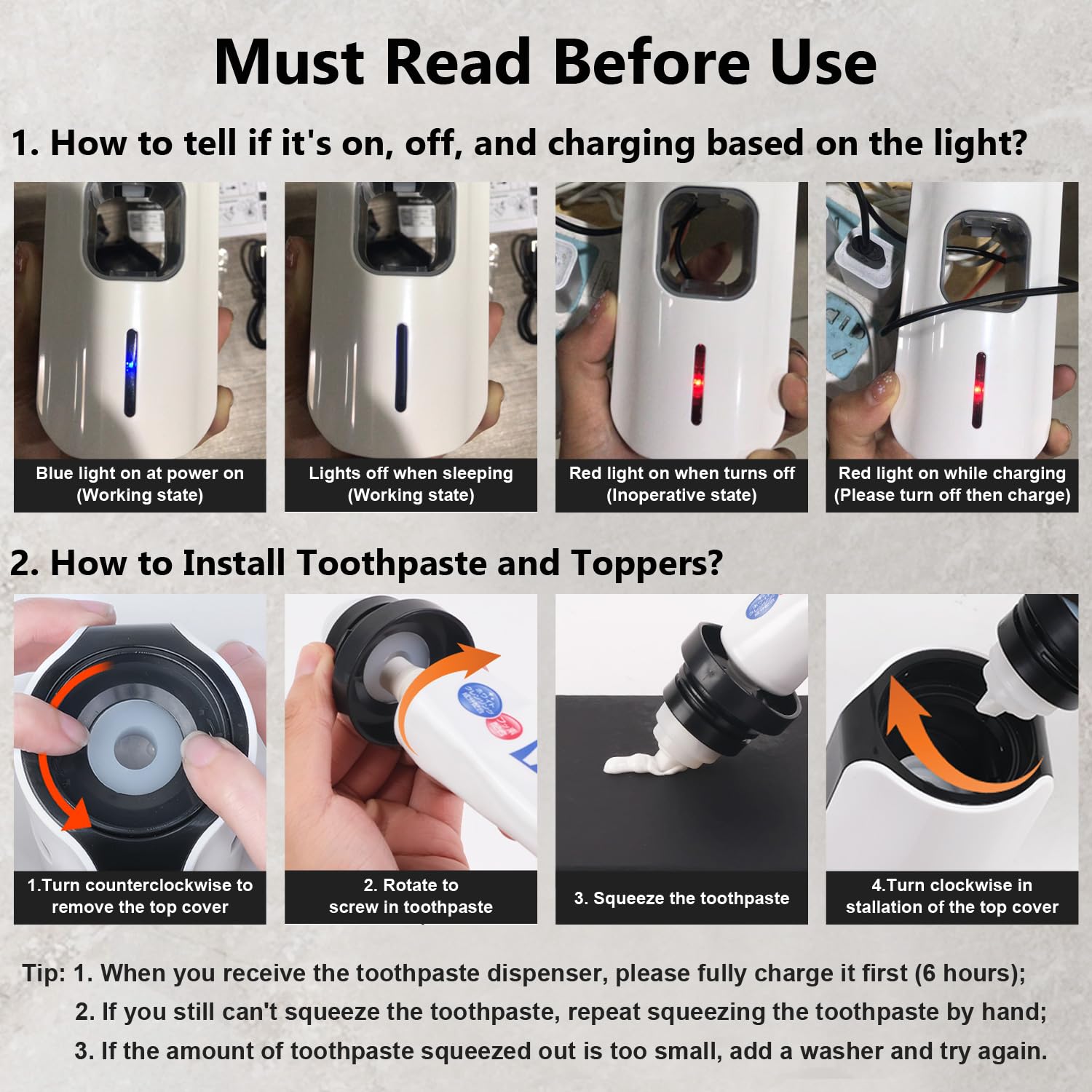 Must Read Before Use

1. How to tell if it's on, off, and charging based on the light?

Blue light on at power on (Working state)

Lights off when sleeping (Working state)

Red light on when turns off (Inoperative state)

Red light on while charging (Please turn off then charge)

2. How to Install Toothpaste and Toppers?

1.Turn counterclockwise to remove the top cover

2. Rotate to screw in toothpaste

3. Squeeze the toothpaste

4.Turn clockwise in stallation of the top cover

Tip: 1. When you receive the toothpaste dispenser, please fully charge it first (6 hours);
2. If you still can't squeeze the toothpaste, repeat squeezing the toothpaste by hand;
3. If the amount of toothpaste squeezed out is too small, add a washer and try again.