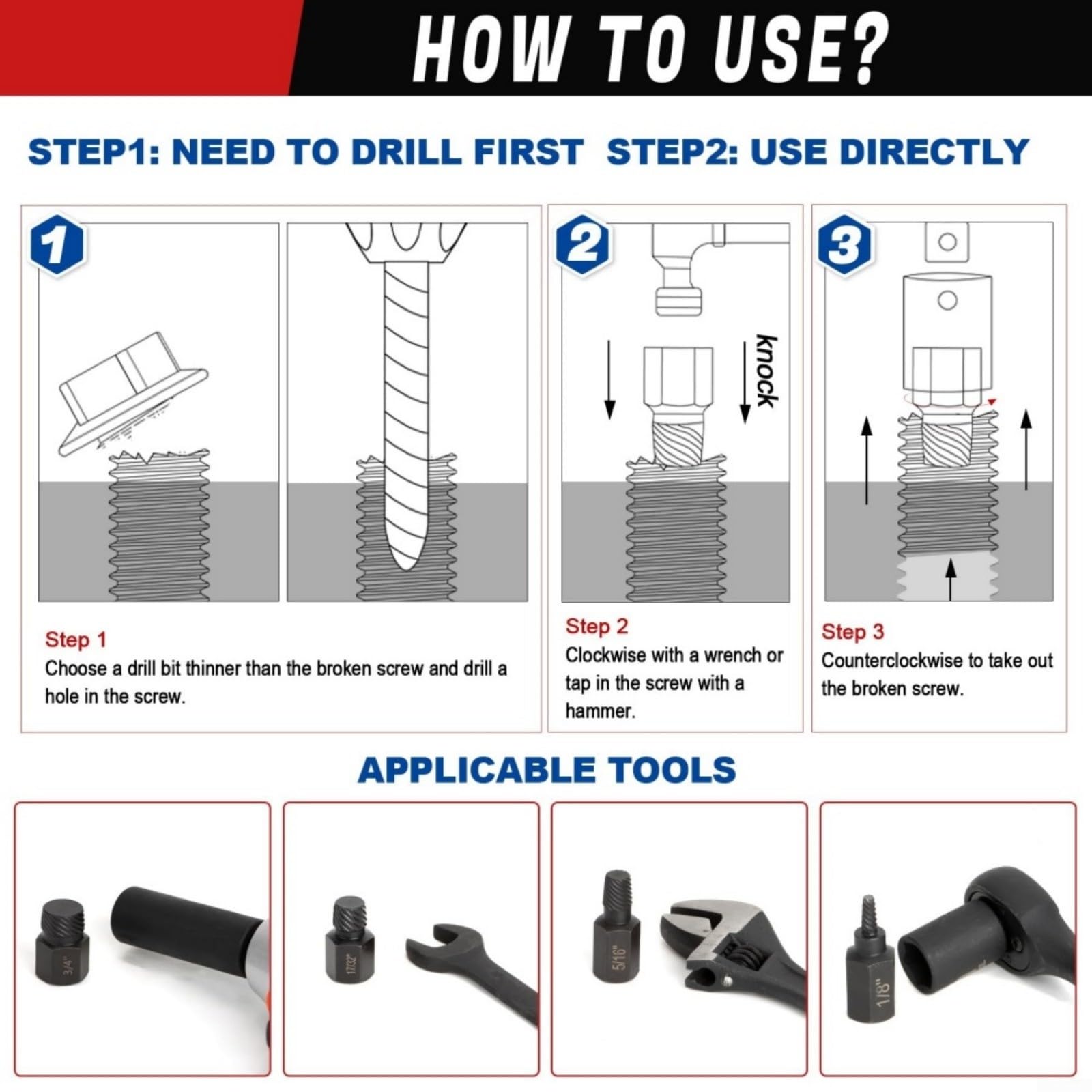 HOW TO USE?

STEP1: NEED TO DRILL FIRST  STEP2: USE DIRECTLY

1

2

knock

3

Step 1
Choose a drill bit thinner than the broken screw and drill a hole in the screw.

Step 2
Clockwise with a wrench or tap in the screw with a hammer.

Step 3
Counterclockwise to take out the broken screw.

APPLICABLE TOOLS

3/4"

17/32"

5/16"

1/8"