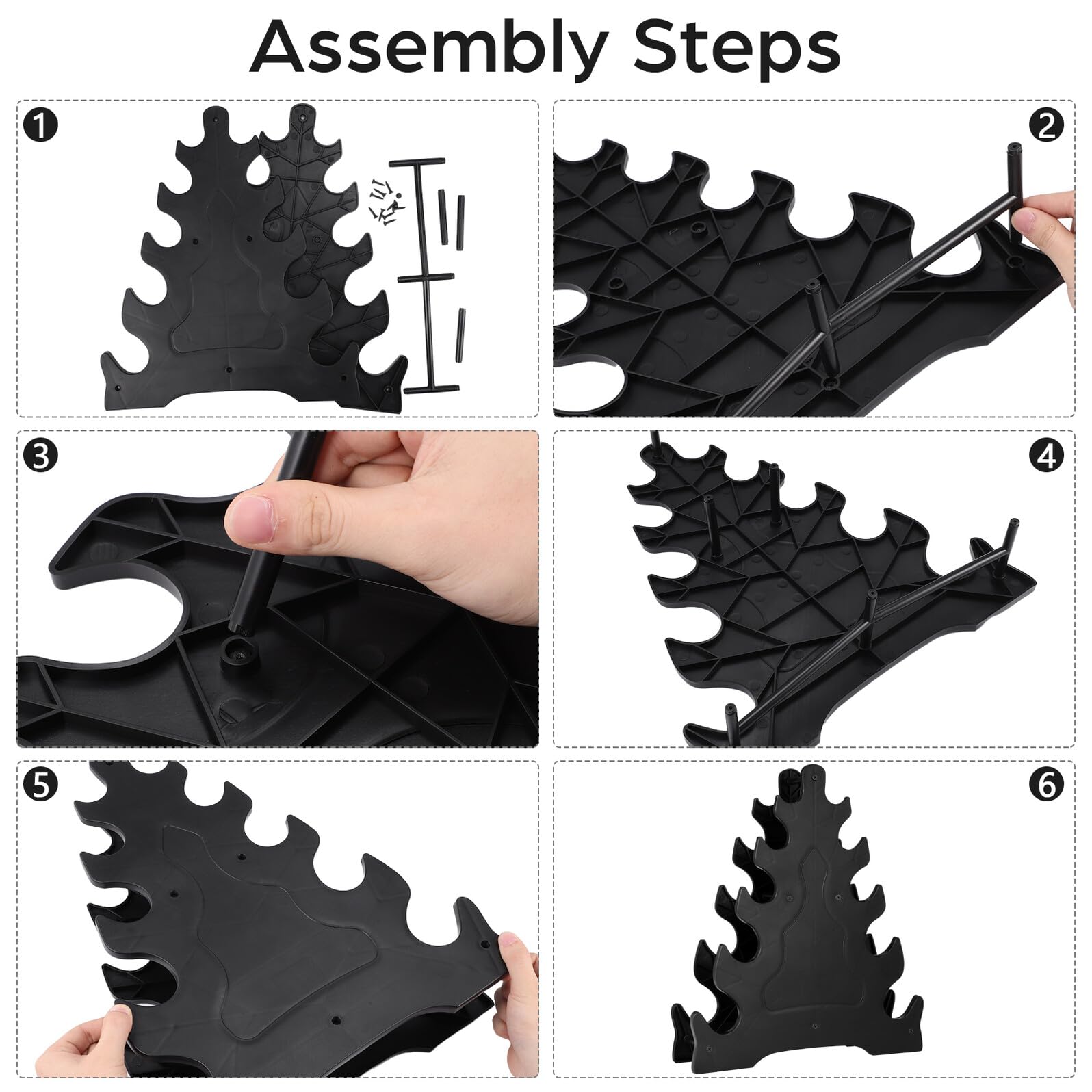 Assembly Steps

1

2

3

4

5

6