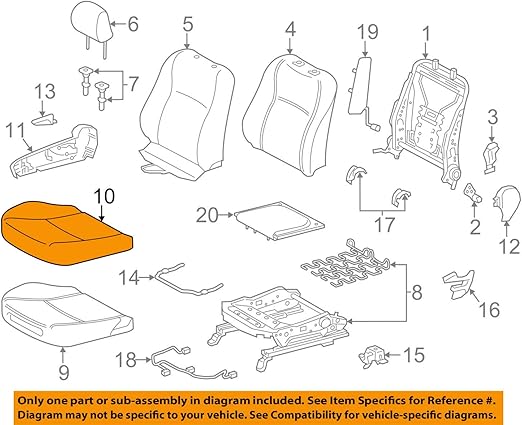 6
5
4
19
1
7
13
11
3
10
20
17
2
12
14
8
16
9
18
15

Only one part or sub-assembly in diagram included. See Item Specifics for Reference #.
Diagram may not be specific to your vehicle. See Compatibility for vehicle-specific diagrams.