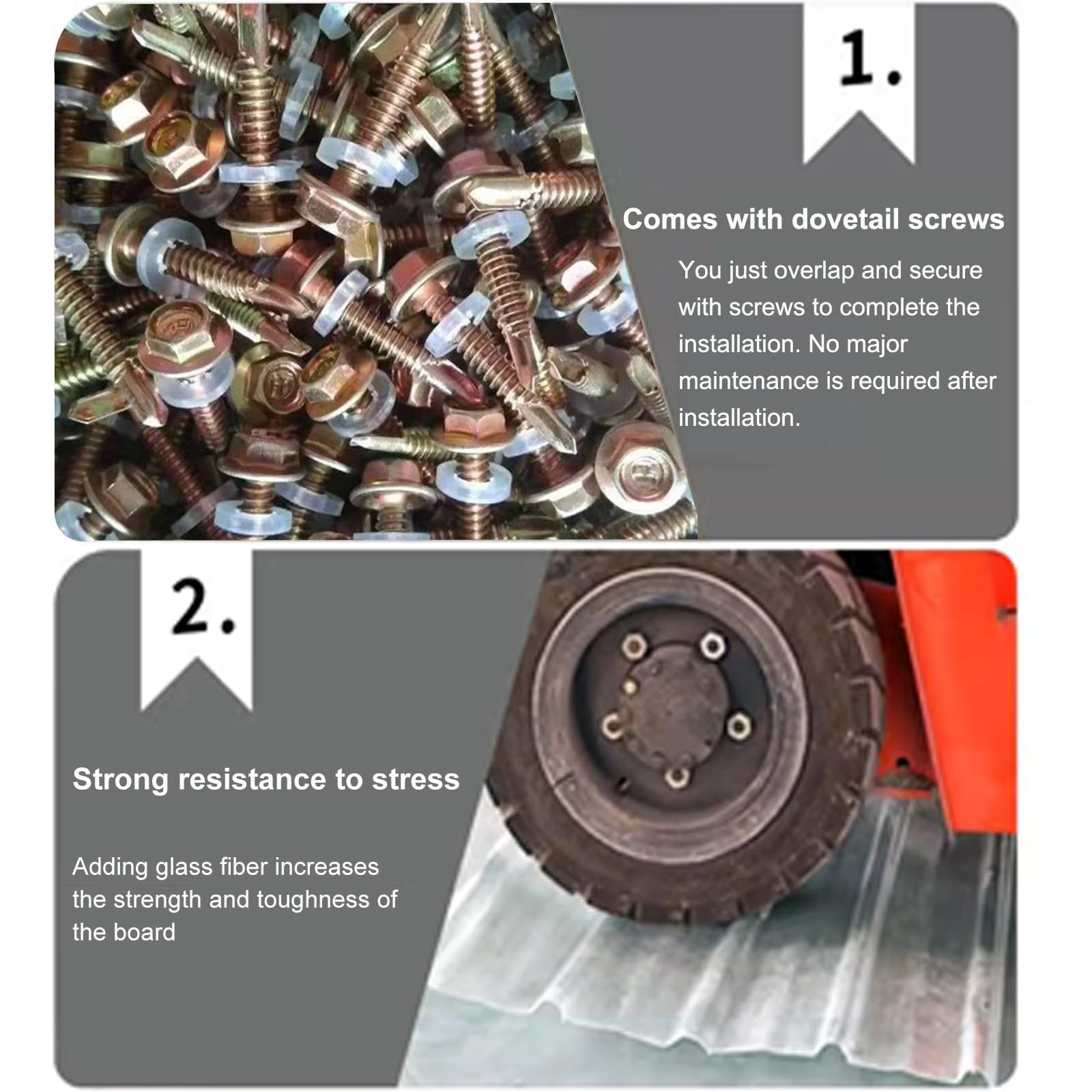 1.

Comes with dovetail screws

You just overlap and secure with screws to complete the installation. No major maintenance is required after installation.

2.

Strong resistance to stress

Adding glass fiber increases the strength and toughness of the board