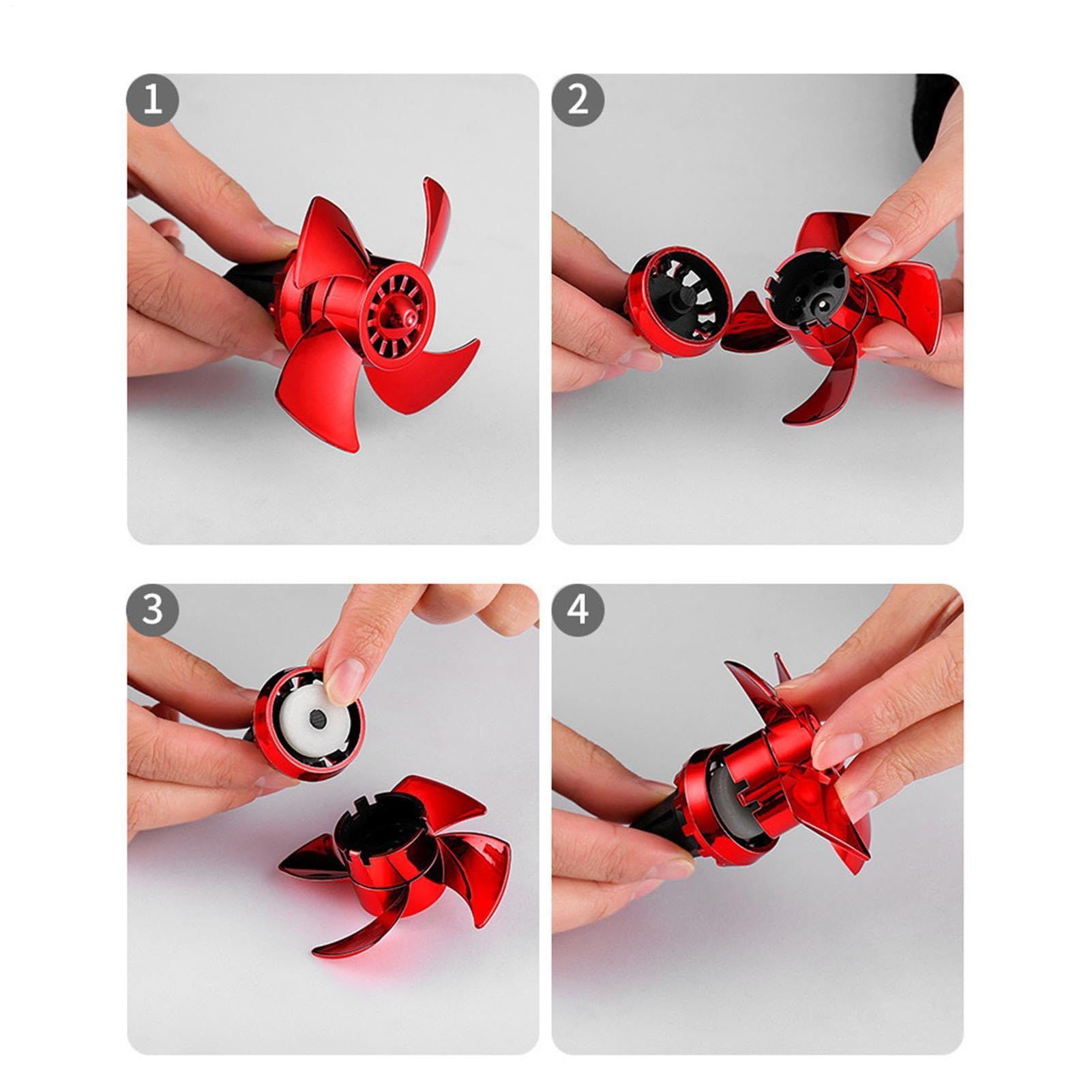 1

2

3

4