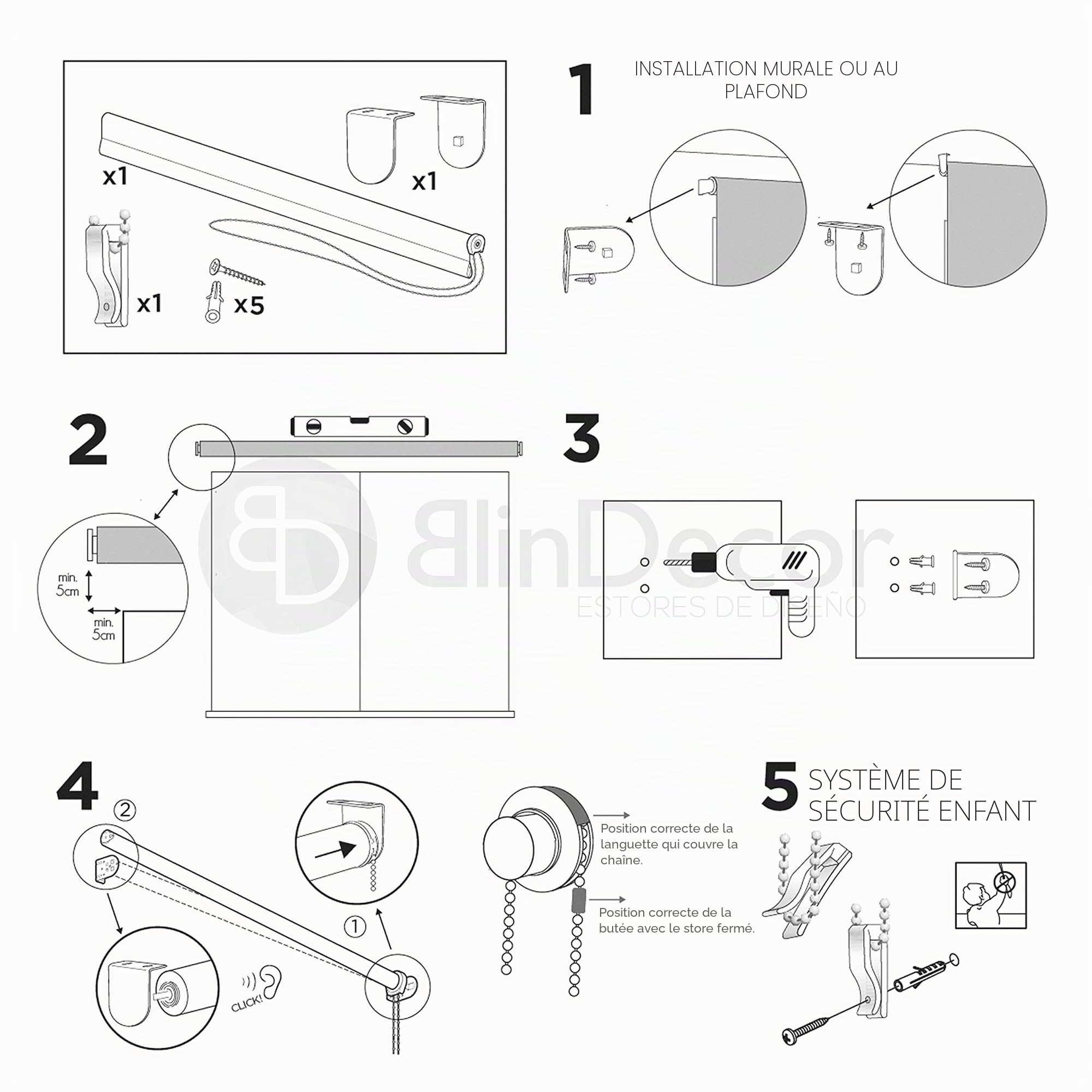 x1
x1
x1
x5

1 INSTALLATION MURALE OU AU PLAFOND

2
min. 5cm
min. 5cm

BlinDecor
ESTORES DE DISEÑO

3

4
②
①
CLICK!

Position correcte de la languette qui couvre la chaîne.

Position correcte de la butée avec le store fermé.

5 SYSTÈME DE SÉCURITÉ ENFANT