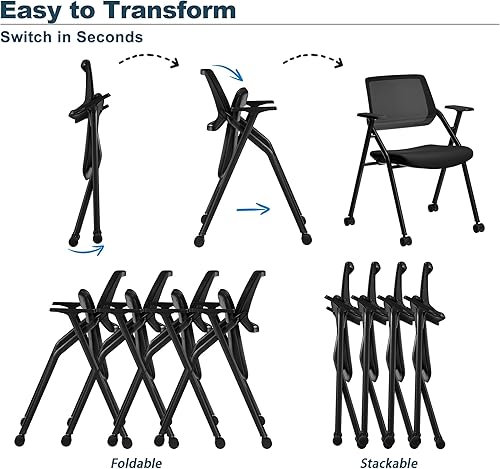 Easy to Transform

Switch in Seconds

Foldable

Stackable