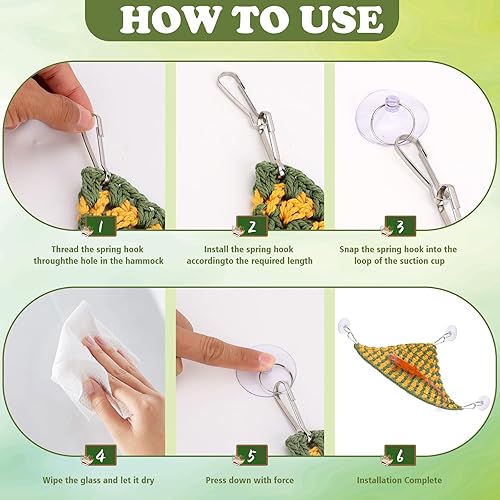 HOW TO USE

1
Thread the spring hook throughthe hole in the hammock

2
Install the spring hook accordingto the required length

3
Snap the spring hook into the loop of the suction cup

4
Wipe the glass and let it dry

5
Press down with force

6
Installation Complete