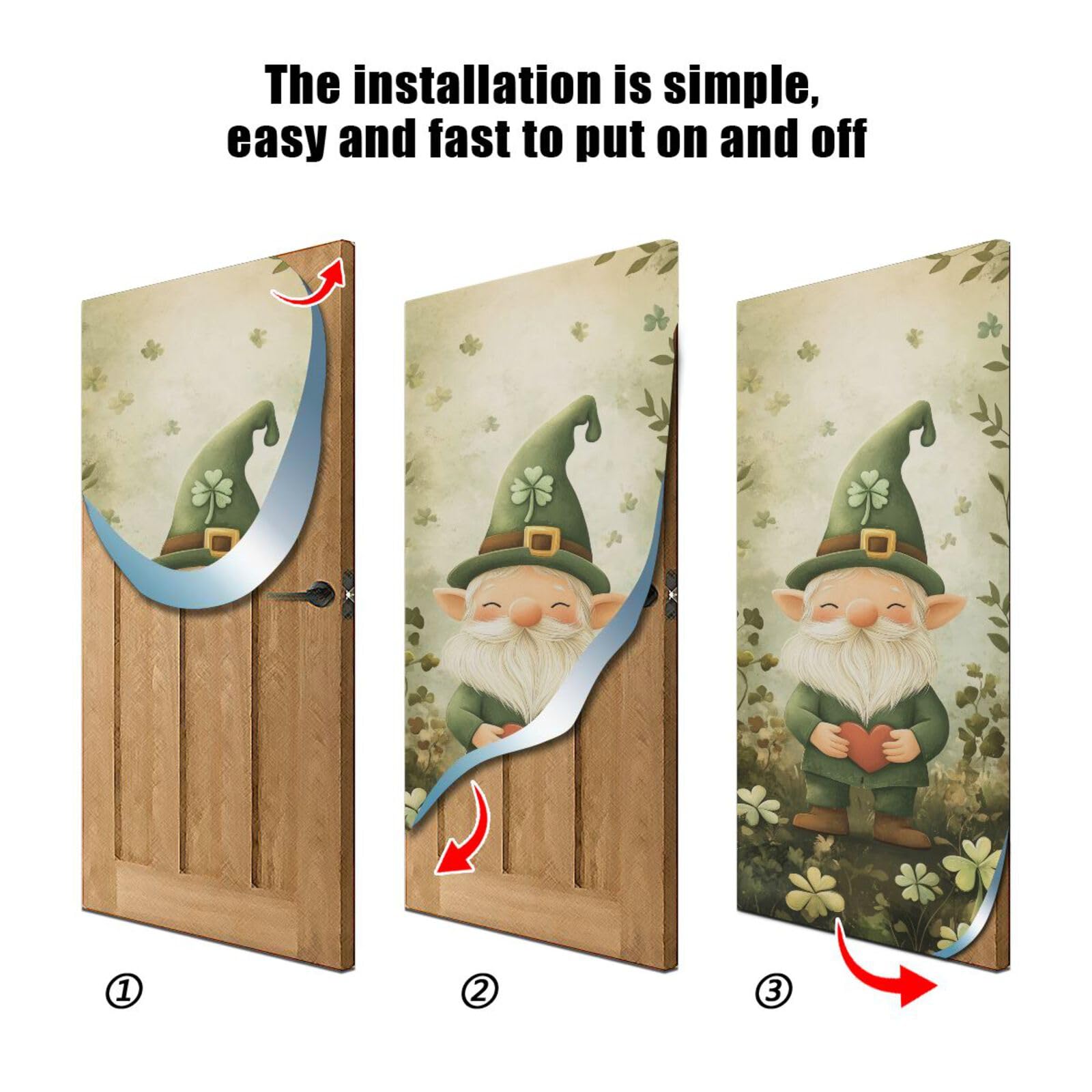 The installation is simple, easy and fast to put on and off

①

②

③