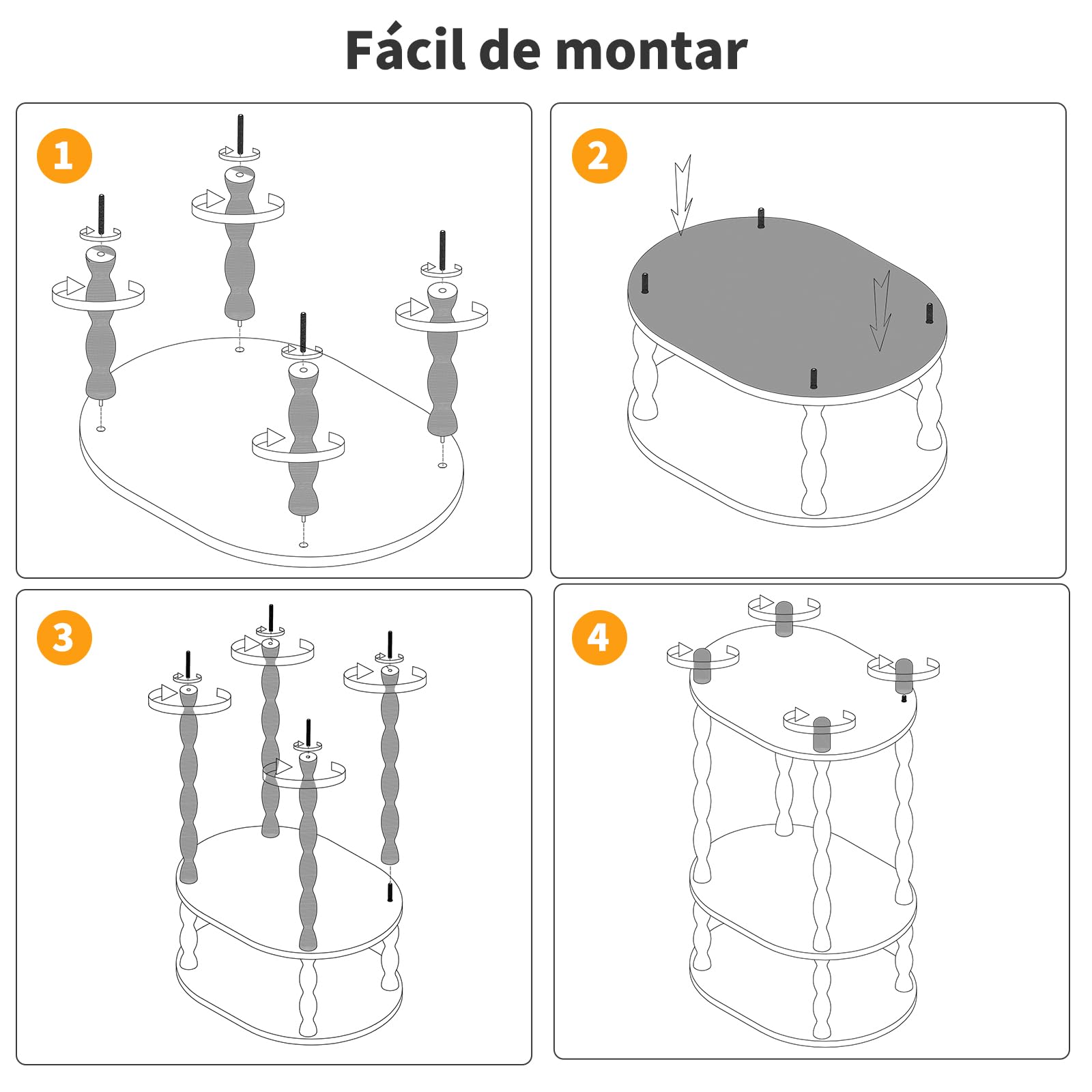 Fácil de montar

1

2

3

4