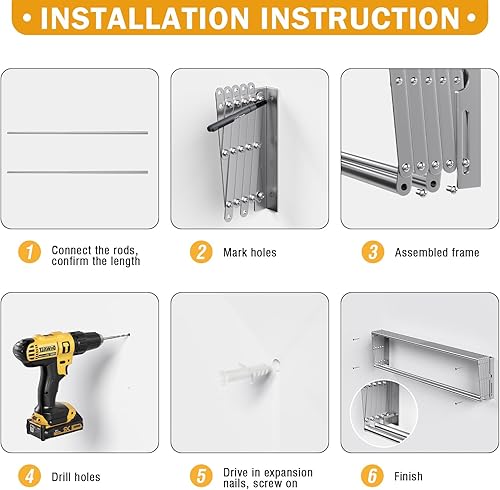 • INSTALLATION INSTRUCTION •

1 Connect the rods, confirm the length

2 Mark holes

3 Assembled frame

4 Drill holes

5 Drive in expansion nails, screw on

6 Finish