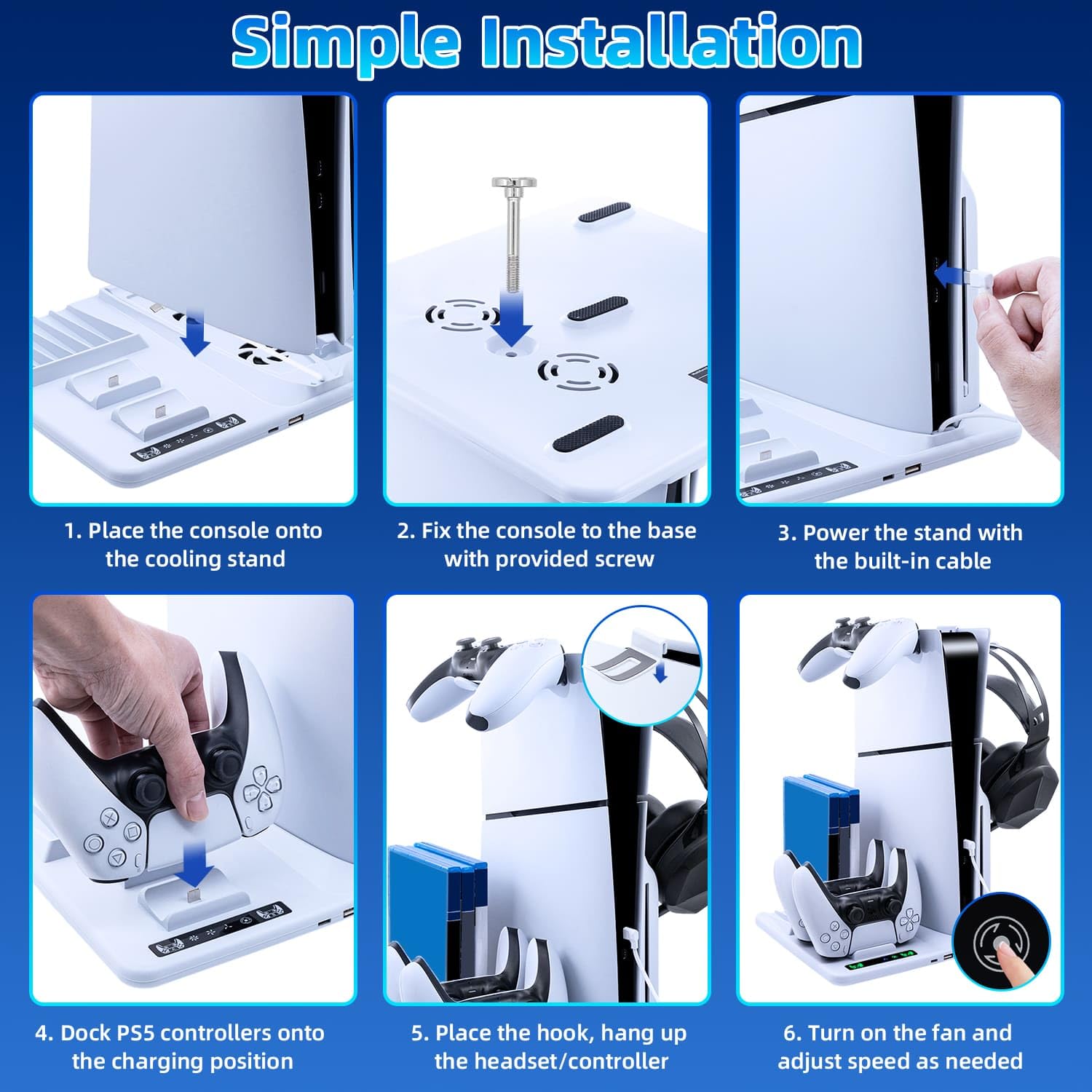 Simple Installation

1. Place the console onto the cooling stand

2. Fix the console to the base with provided screw

3. Power the stand with the built-in cable

4. Dock PS5 controllers onto the charging position

5. Place the hook, hang up the headset/controller

6. Turn on the fan and adjust speed as needed