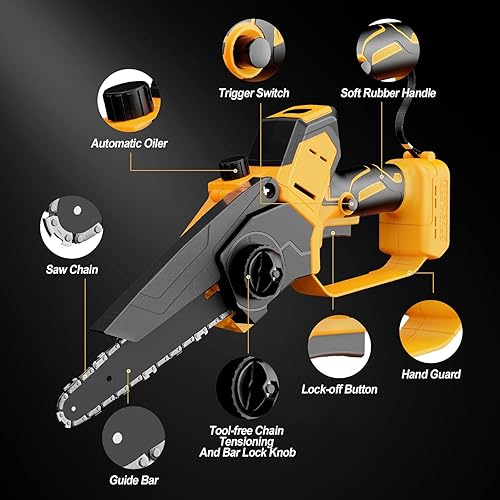 Trigger Switch
Soft Rubber Handle
Automatic Oiler
Saw Chain
Hand Guard
Lock-off Button
Tool-free Chain Tensioning And Bar Lock Knob
Guide Bar