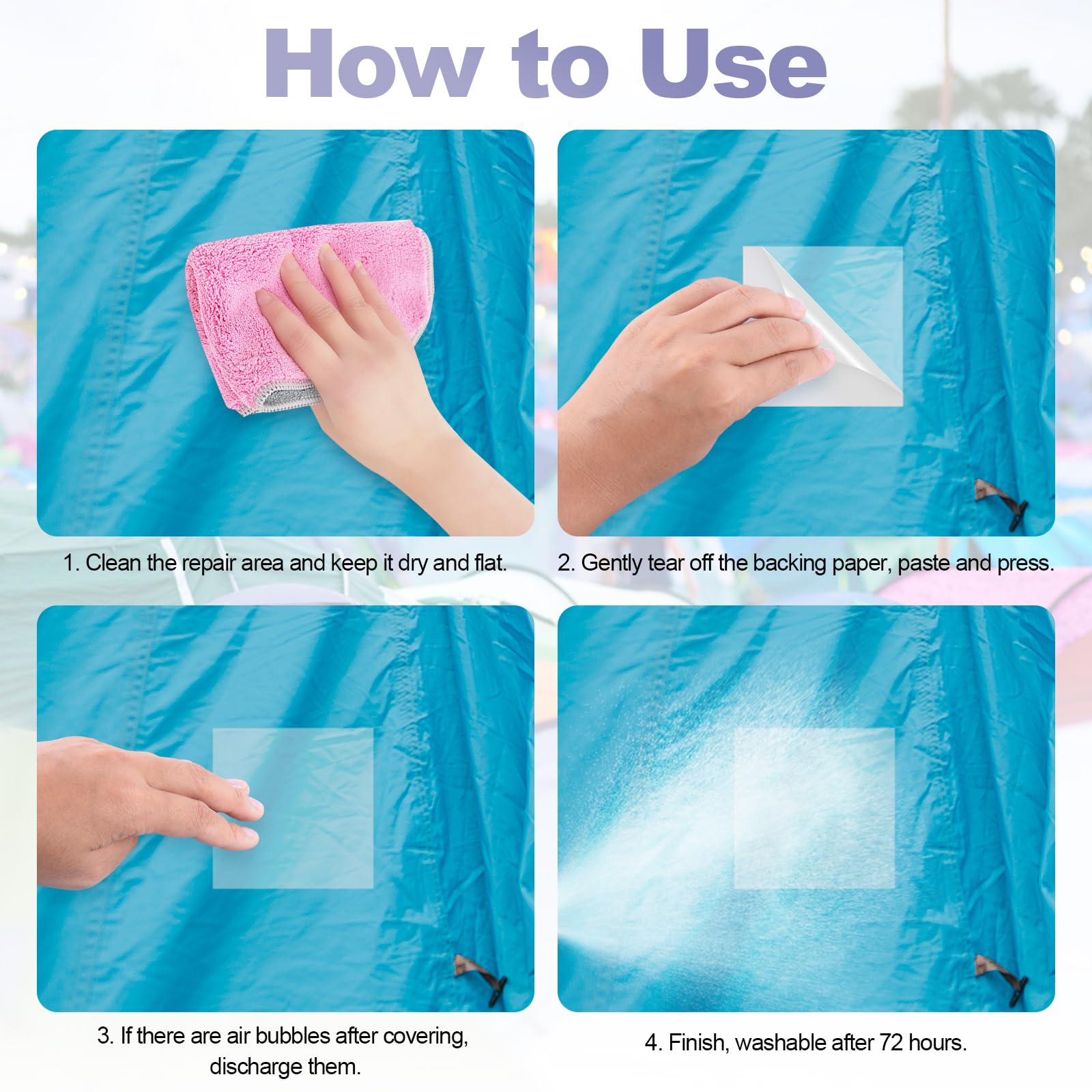 How to Use

1. Clean the repair area and keep it dry and flat.

2. Gently tear off the backing paper, paste and press.

3. If there are air bubbles after covering, discharge them.

4. Finish, washable after 72 hours.