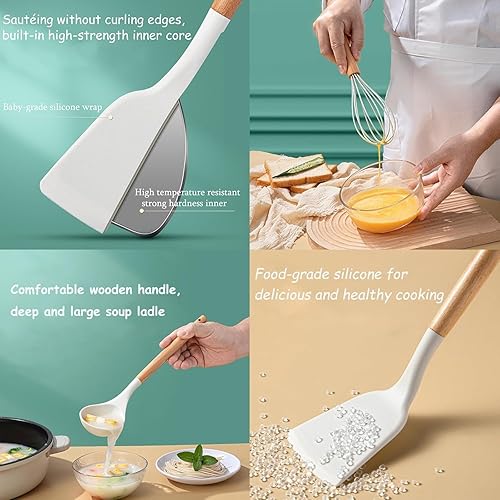 Sautéing without curling edges, built-in high-strength inner core

Baby-grade silicone wrap

High temperature resistant strong hardness inner

Comfortable wooden handle, deep and large soup ladle

Food-grade silicone for delicious and healthy cooking