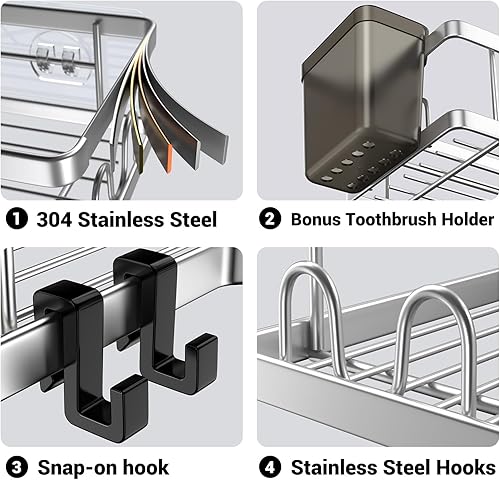 1 304 Stainless Steel

2 Bonus Toothbrush Holder

3 Snap-on hook

4 Stainless Steel Hooks