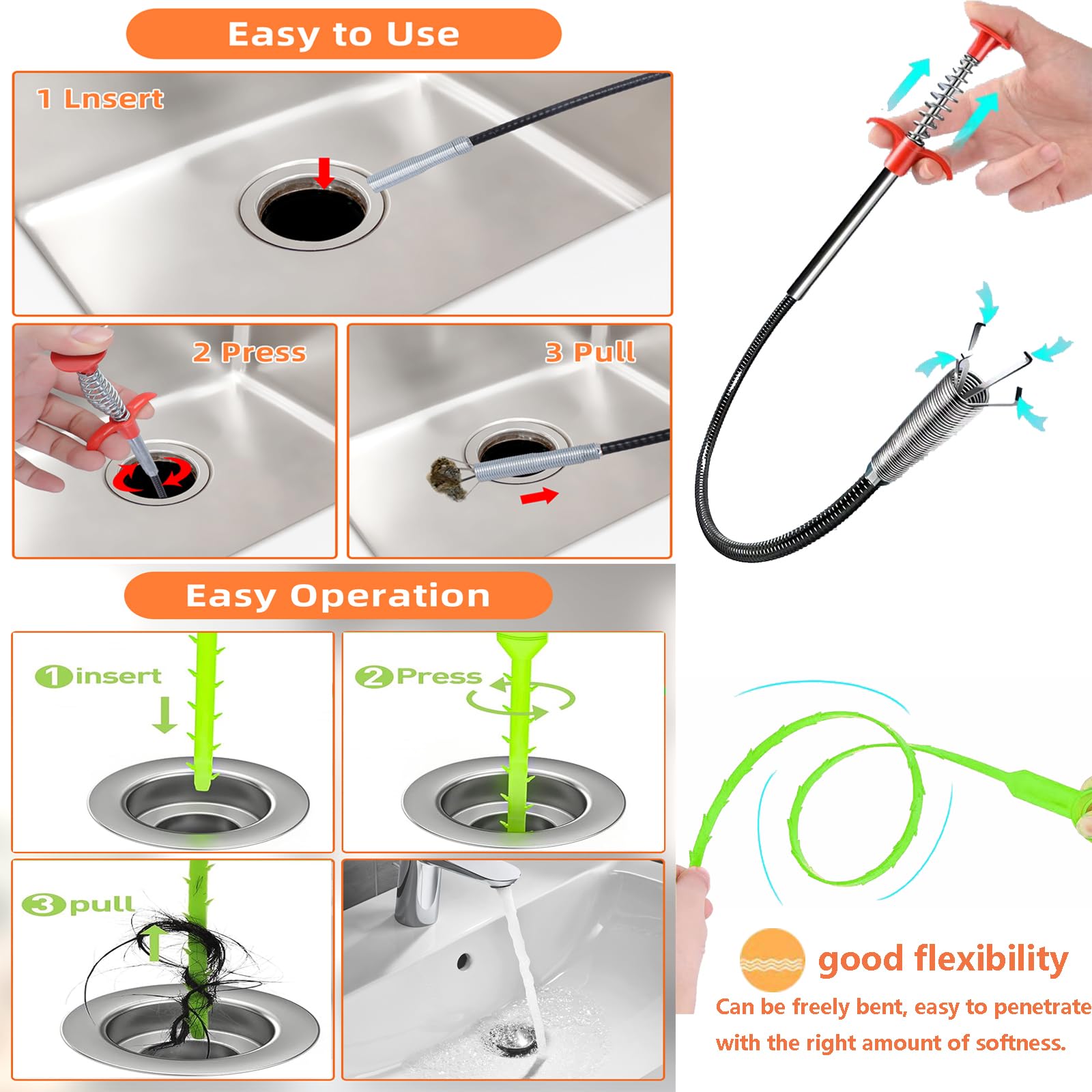 Easy to Use

1 Lnsert

2 Press

3 Pull

Easy Operation

1 insert

2 Press

3 pull

good flexibility

Can be freely bent, easy to penetrate with the right amount of softness.