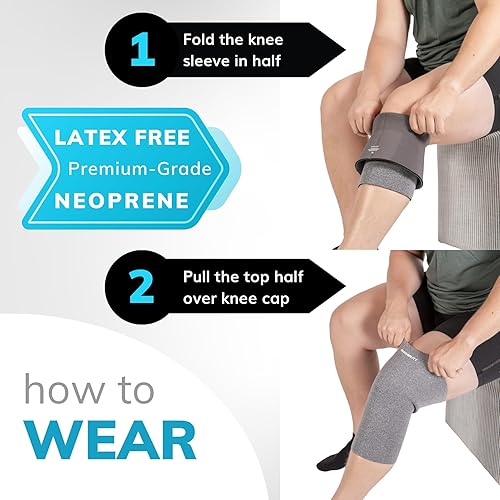 1 Fold the knee sleeve in half

LATEX FREE
Premium-Grade
NEOPRENE

2 Pull the top half over knee cap

how to
WEAR