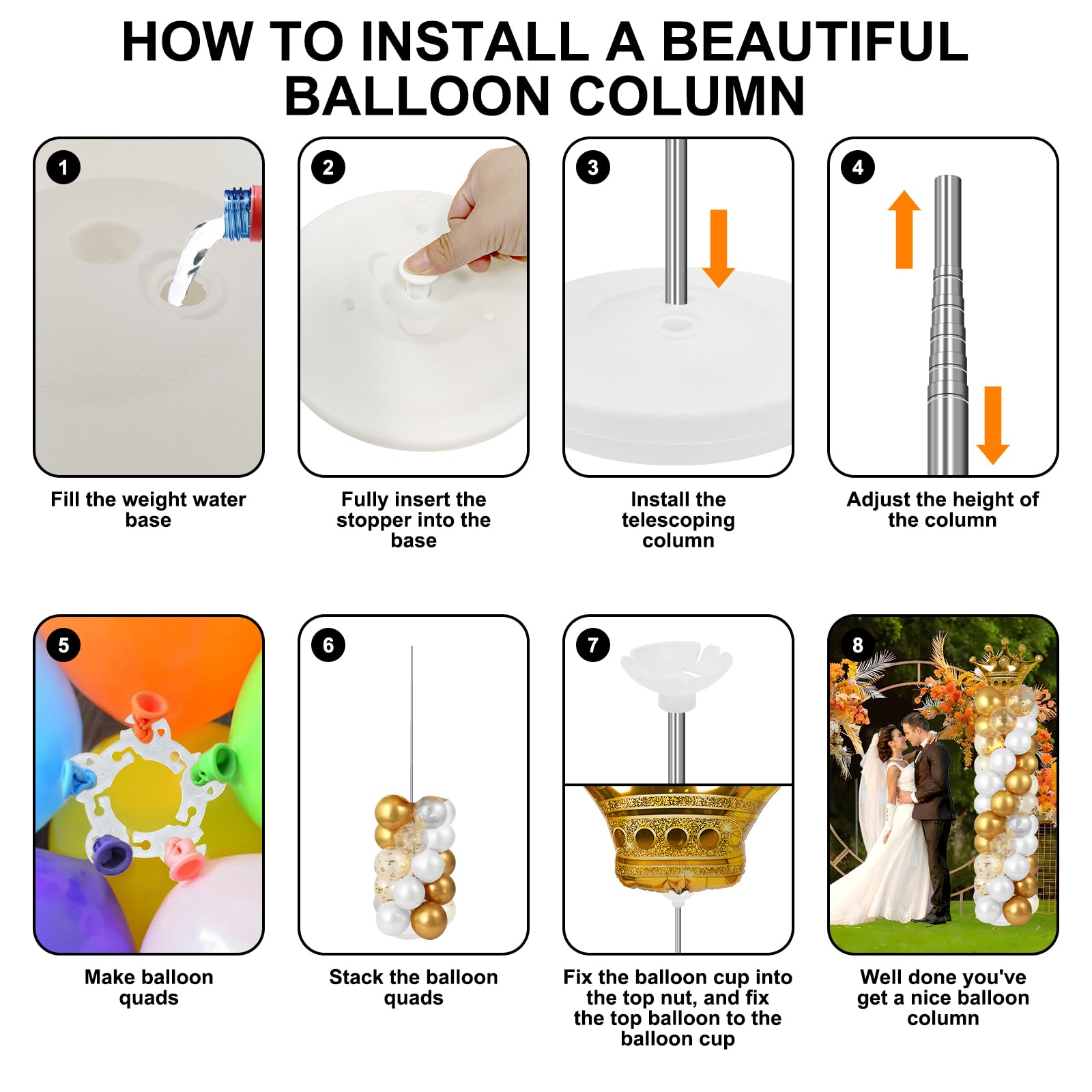 HOW TO INSTALL A BEAUTIFUL BALLOON COLUMN

1

Fill the weight water base

2

Fully insert the stopper into the base

3

Install the telescoping column

4

Adjust the height of the column

5

Make balloon quads

6

Stack the balloon quads

7

Fix the balloon cup into the top nut, and fix the top balloon to the balloon cup

8

Well done you've get a nice balloon column